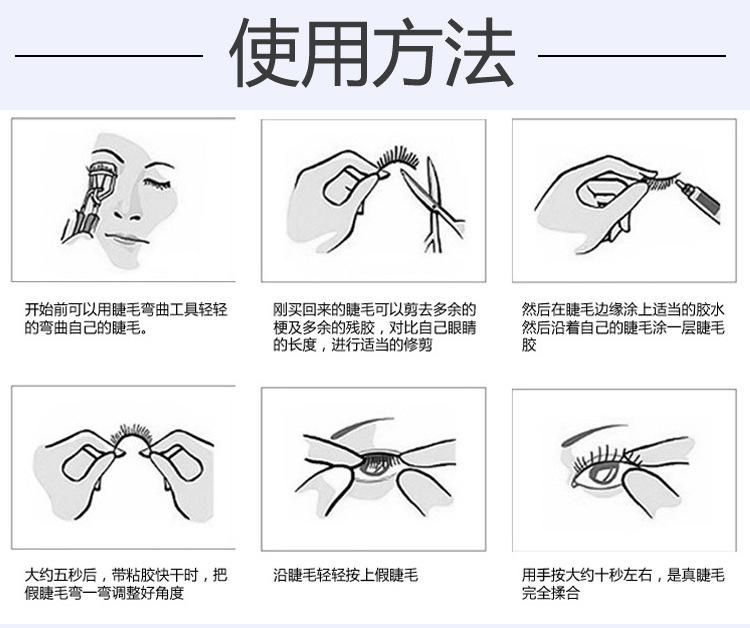 使用方法

开始前可以用睫毛弯曲工具轻轻的弯曲自己的睫毛。

刚买回来的睫毛可以剪去多余的梗及多余的残胶，对比自己眼睛的长度，进行适当的修剪

然后在睫毛边缘涂上适当的胶水然后沿着自己的睫毛涂一层睫毛胶

大约五秒后，带粘胶快干时，把假睫毛弯一弯调整好角度

沿睫毛轻轻按上假睫毛

用手按大约十秒左右，是真睫毛完全揉合