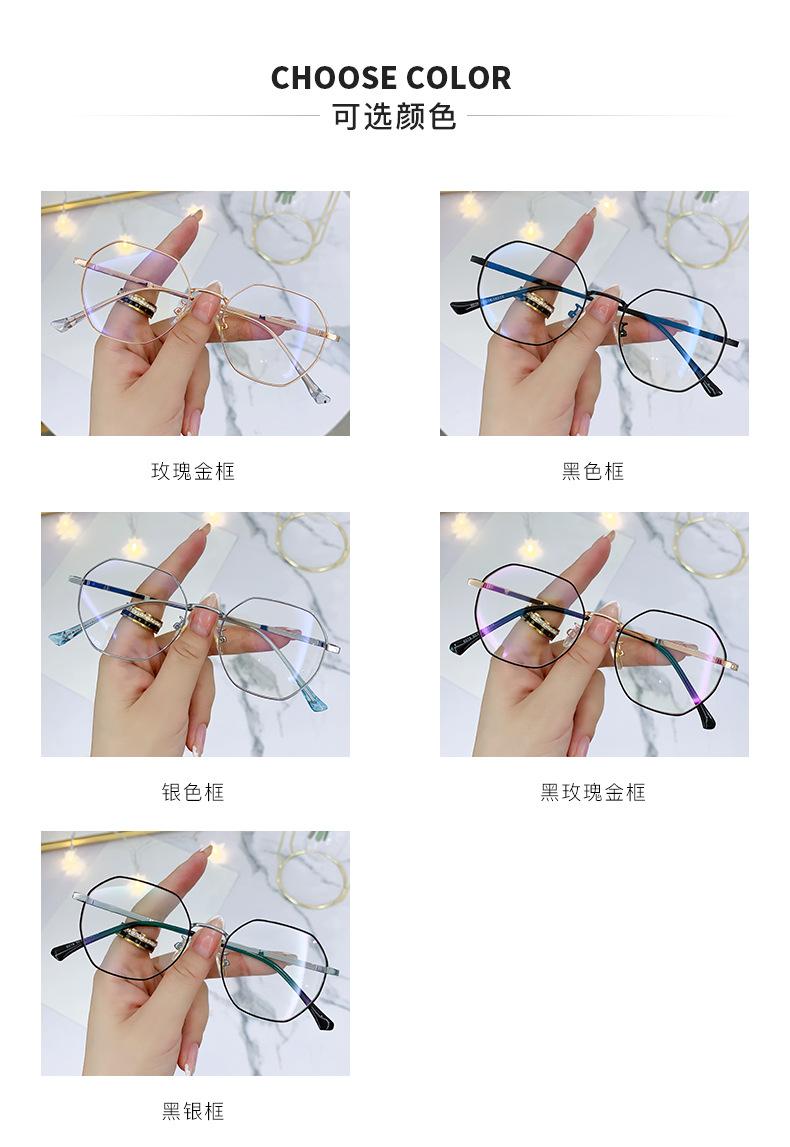 CHOOSE COLOR
可选颜色

玫瑰金框

黑色框

银色框

黑玫瑰金框

黑银框