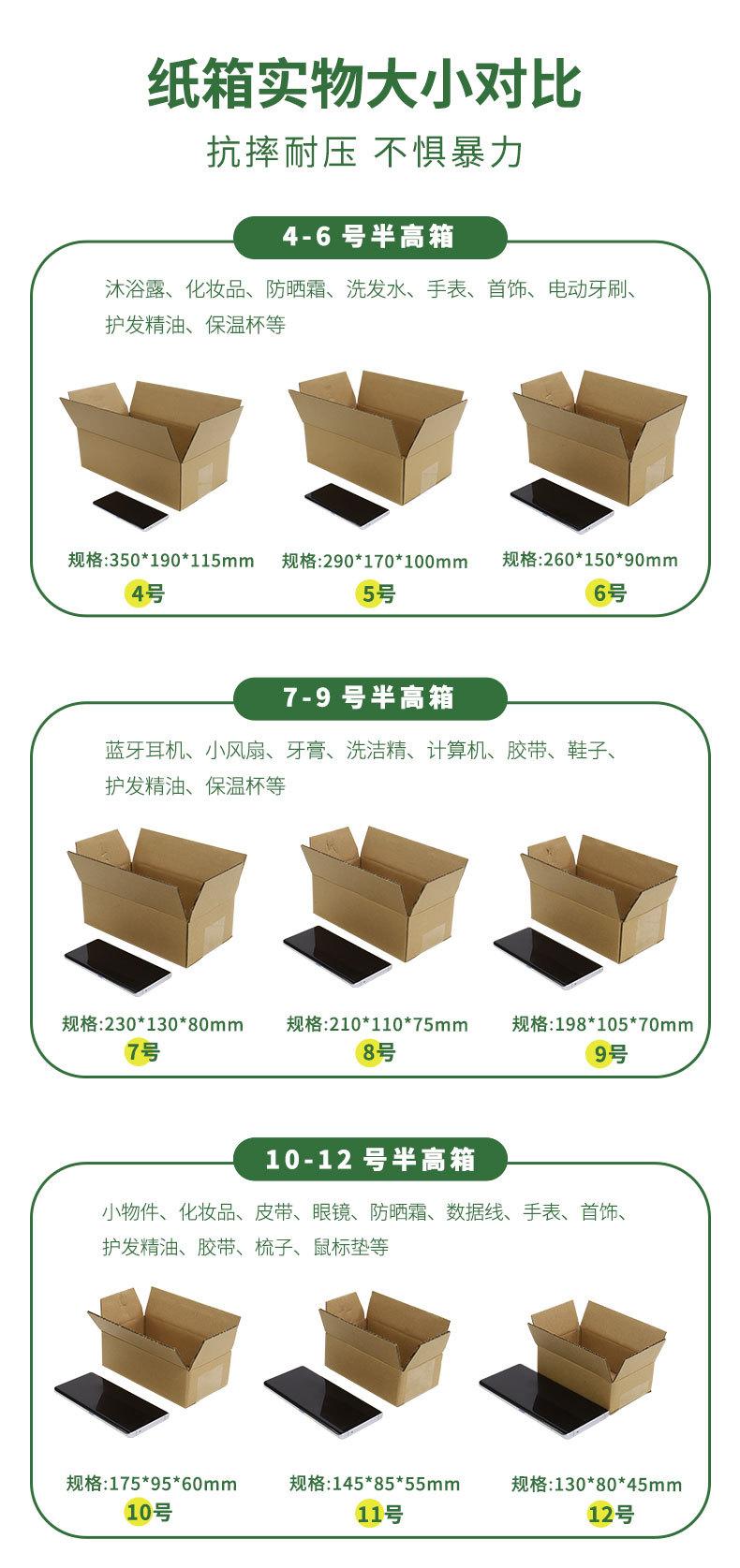 纸箱实物大小对比

抗摔耐压 不惧暴力

4-6 号半高箱

沐浴露、化妆品、防晒霜、洗发水、手表、首饰、电动牙刷、护发精油、保温杯等

规格:350*190*115mm
4号

规格:290*170*100mm
5号

规格:260*150*90mm
6号

7-9 号半高箱

蓝牙耳机、小风扇、牙膏、洗洁精、计算机、胶带、鞋子、护发精油、保温杯等

规格:230*130*80mm
7号

规格:210*110*75mm
8号

规格:198*105*70mm
9号

10-12 号半高箱

小物件、化妆品、皮带、眼镜、防晒霜、数据线、手表、首饰、护发精油、胶带、梳子、鼠标垫等

规格:175*95*60mm
10号

规格:145*85*55mm
11号

规格:130*80*45mm
12号