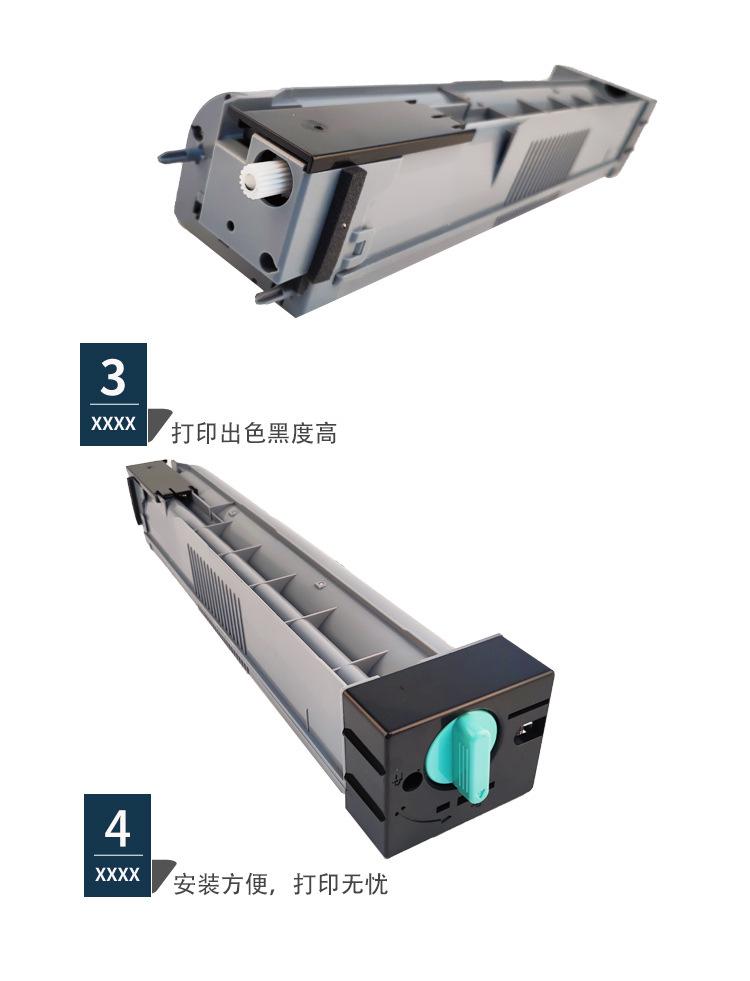 3
XXXX
打印出色黑度高

4
XXXX
安装方便，打印无忧