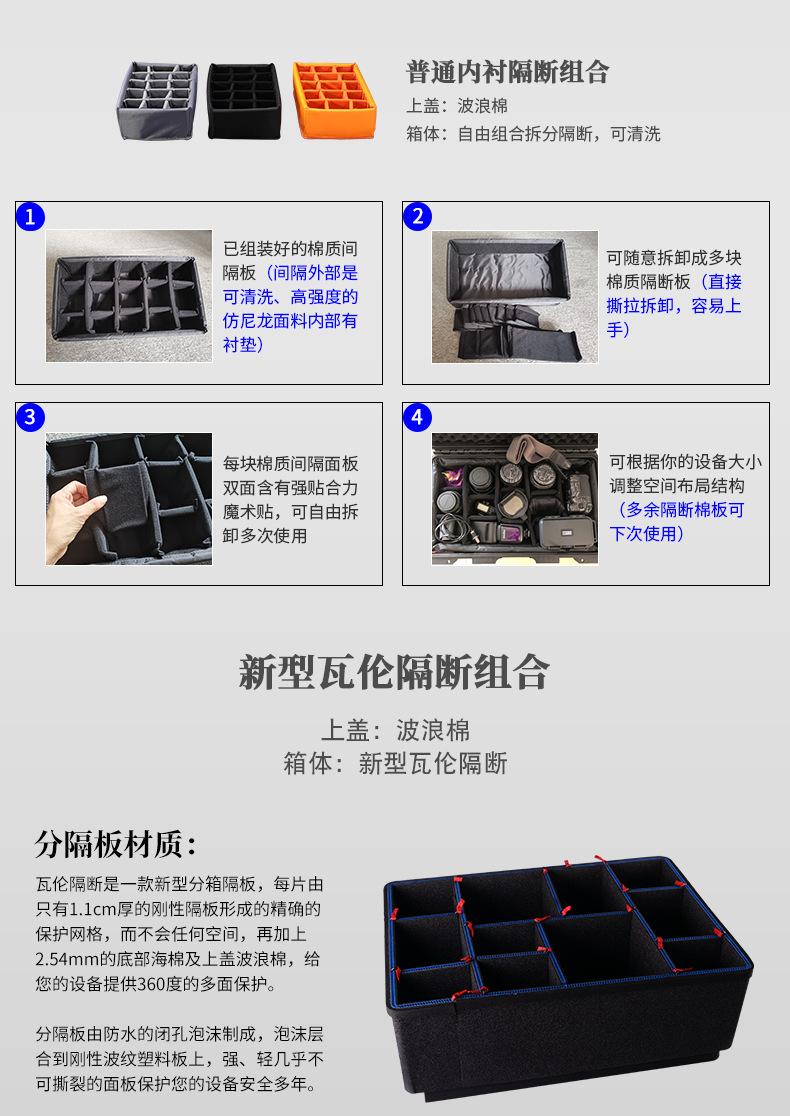 普通内衬隔断组合

上盖：波浪棉
箱体：自由组合拆分隔断，可清洗

1

已组装好的棉质间隔板（间隔外部是可清洗、高强度的仿尼龙面料内部有衬垫）

2

可随意拆卸成多块棉质隔断板（直接撕拉拆卸，容易上手）

3

每块棉质间隔面板双面含有强贴合力魔术贴，可自由拆卸多次使用

4

可根据你的设备大小调整空间布局结构（多余隔断棉板可下次使用）

新型瓦伦隔断组合

上盖：波浪棉
箱体：新型瓦伦隔断

分隔板材质：

瓦伦隔断是一款新型分箱隔板，每片由只有1.1cm厚的刚性隔板形成的精确的保护网格，而不会任何空间，再加上2.54mm的底部海棉及上盖波浪棉，给您的设备提供360度的多面保护。

分隔板由防水的闭孔泡沫制成，泡沫层合到刚性波纹塑料板上，强、轻几乎不可撕裂的面板保护您的设备安全多年。