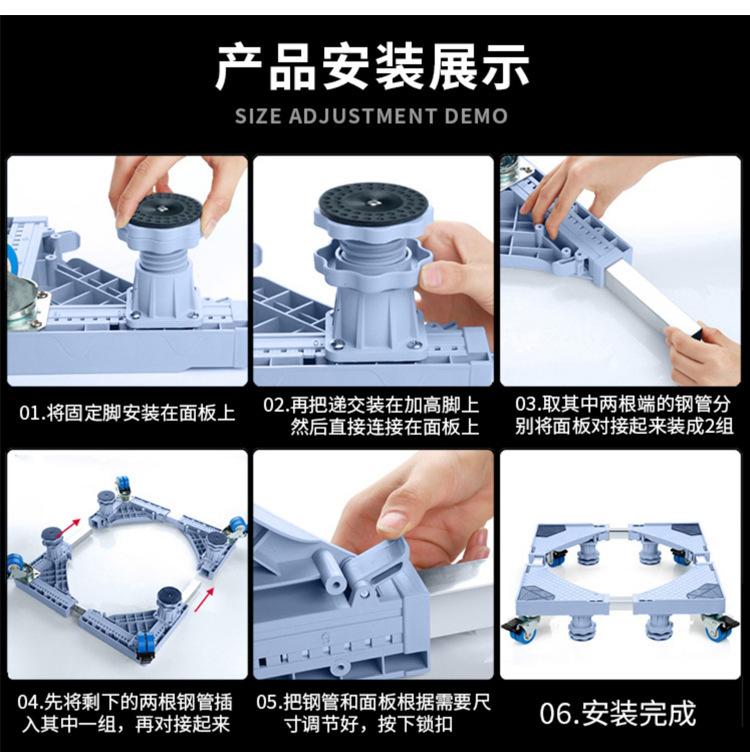 产品安装展示

SIZE ADJUSTMENT DEMO

01.将固定脚安装在面板上

02.再把递交装在加高脚上然后直接连接在面板上

03.取其中两根端的钢管分别将面板对接起来装成2组

04.先将剩下的两根钢管插入其中一组，再对接起来

05.把钢管和面板根据需要尺寸调节好，按下锁扣

06.安装完成