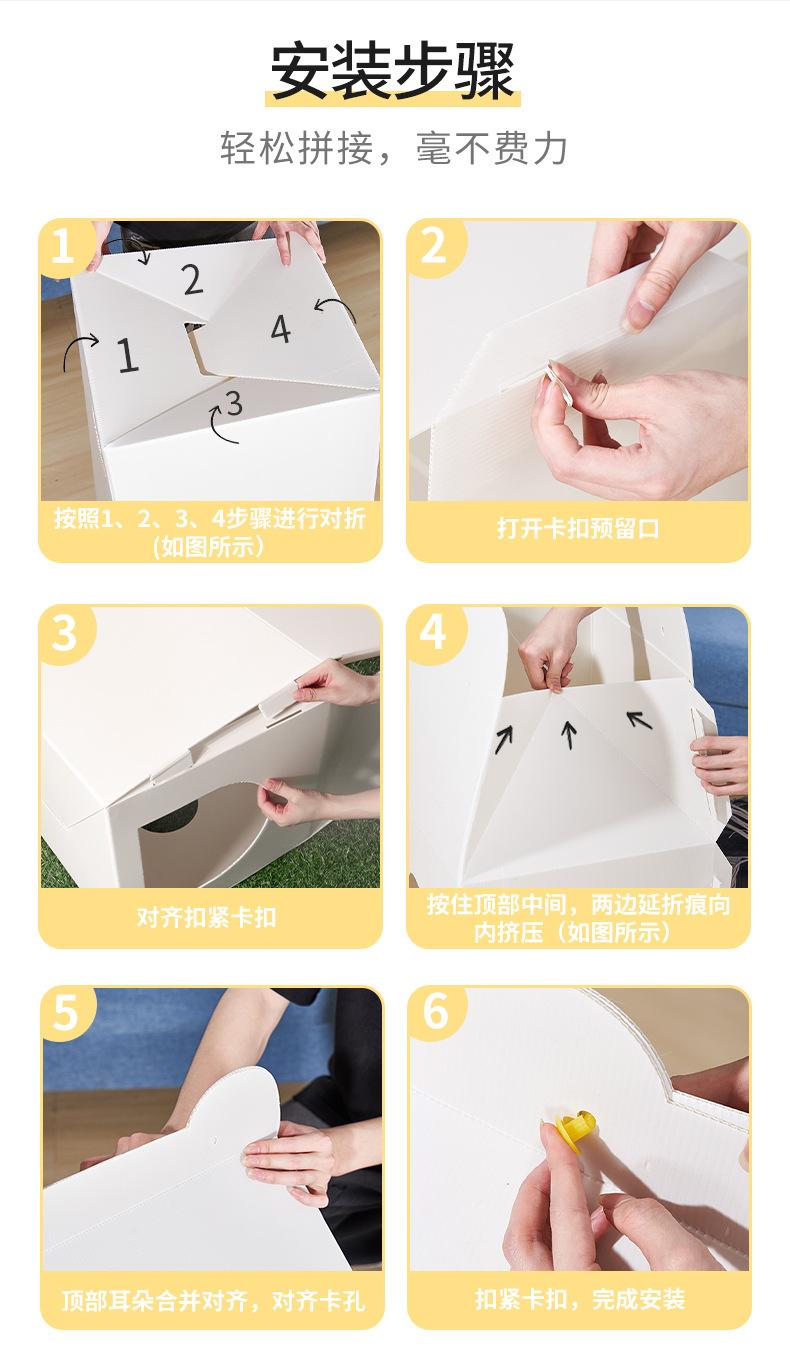 安装步骤

轻松拼接，毫不费力

1

2

1

4

3

按照1、2、3、4步骤进行对折（如图所示）

2

打开卡扣预留口

3

对齐扣紧卡扣

4

按住顶部中间，两边延折痕向内挤压（如图所示）

5

顶部耳朵合并对齐，对齐卡孔

6

扣紧卡扣，完成安装