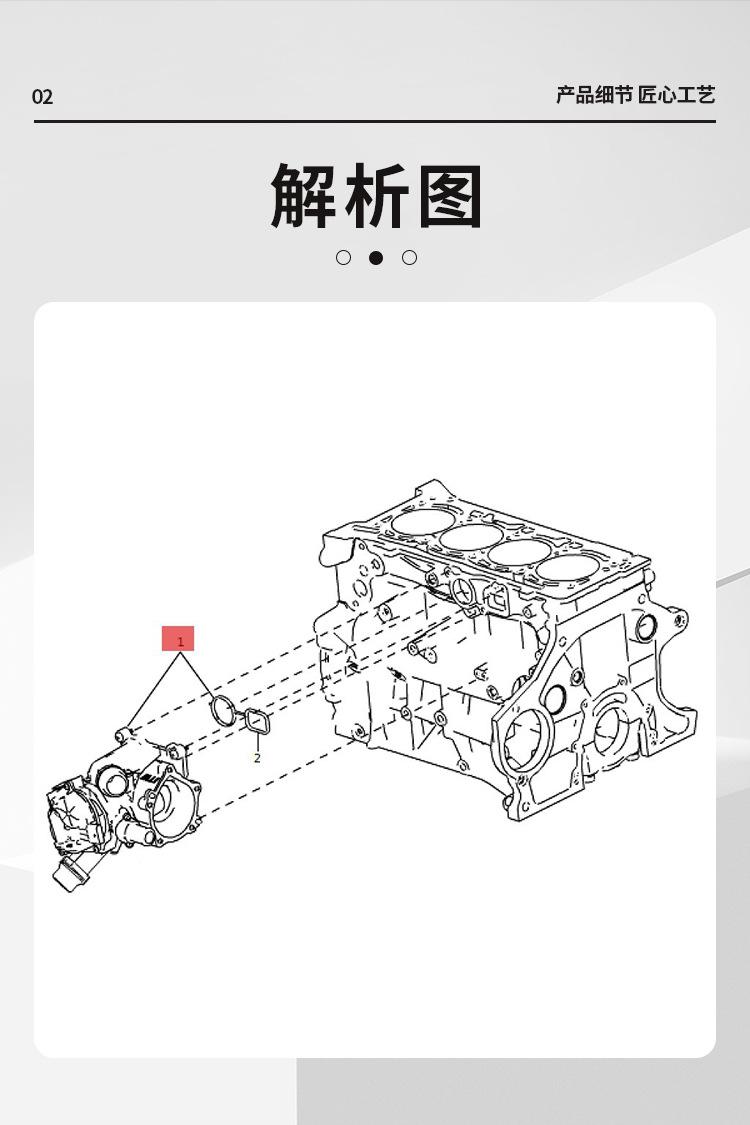 02

产品细节 匠心工艺

解析图

1

2