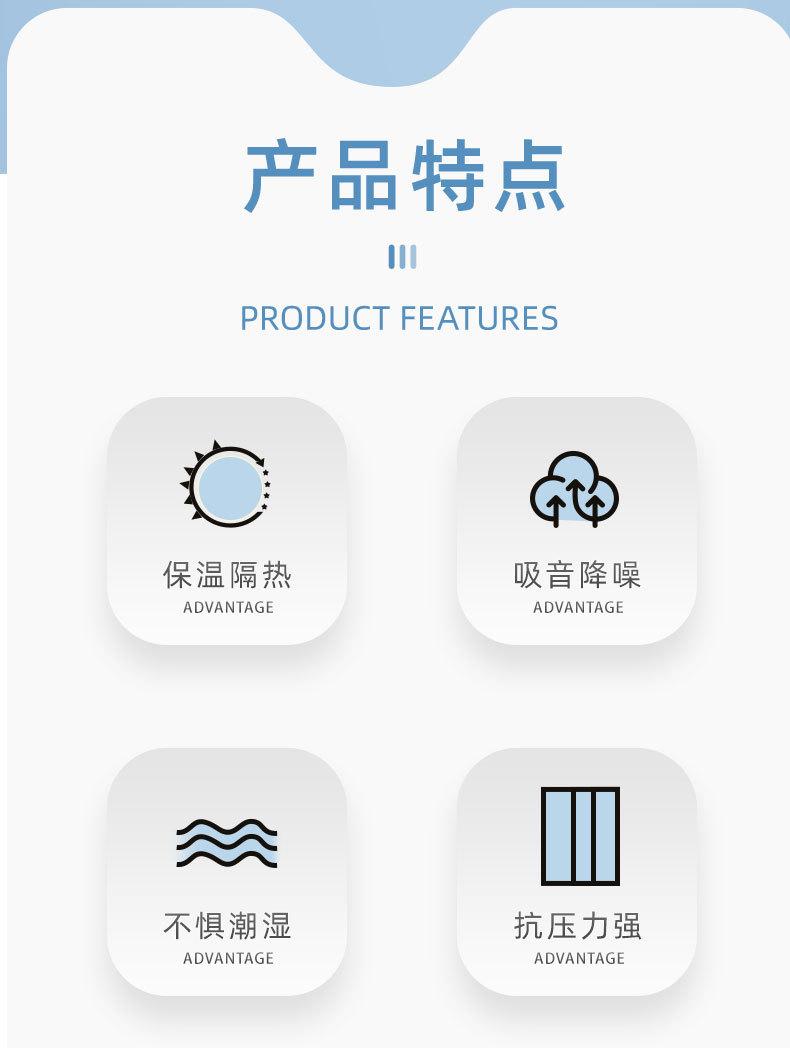 产品特点

PRODUCT FEATURES

保温隔热
ADVANTAGE

吸音降噪
ADVANTAGE

不惧潮湿
ADVANTAGE

抗压力强
ADVANTAGE