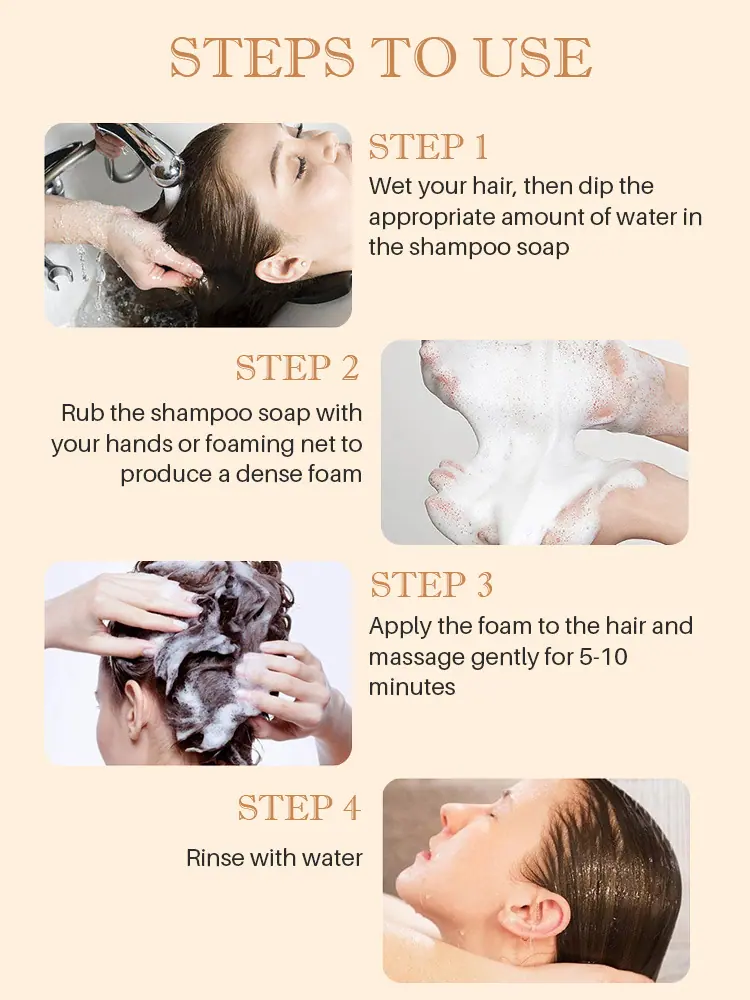 STEPS TO USE

STEP 1
Wet your hair, then dip the appropriate amount of water in the shampoo soap

STEP 2
Rub the shampoo soap with your hands or foaming net to produce a dense foam

STEP 3
Apply the foam to the hair and massage gently for 5-10 minutes

STEP 4
Rinse with water