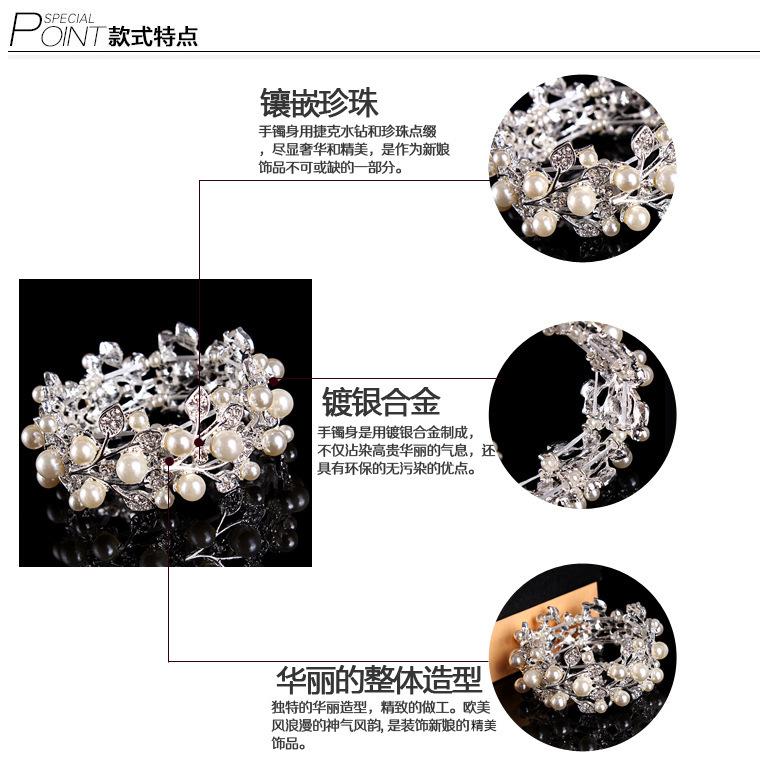 SPECIAL
POINT 款式特点

镶嵌珍珠
手镯身用捷克水钻和珍珠点缀，尽显奢华和精美，是作为新娘饰品不可或缺的一部分。

镀银合金
手镯身是用镀银合金制成，不仅沾染高贵华丽的气息，还具有环保的无污染的优点。

华丽的整体造型
独特的华丽造型，精致的做工。欧美风浪漫的神气风韵，是装饰新娘的精美饰品。