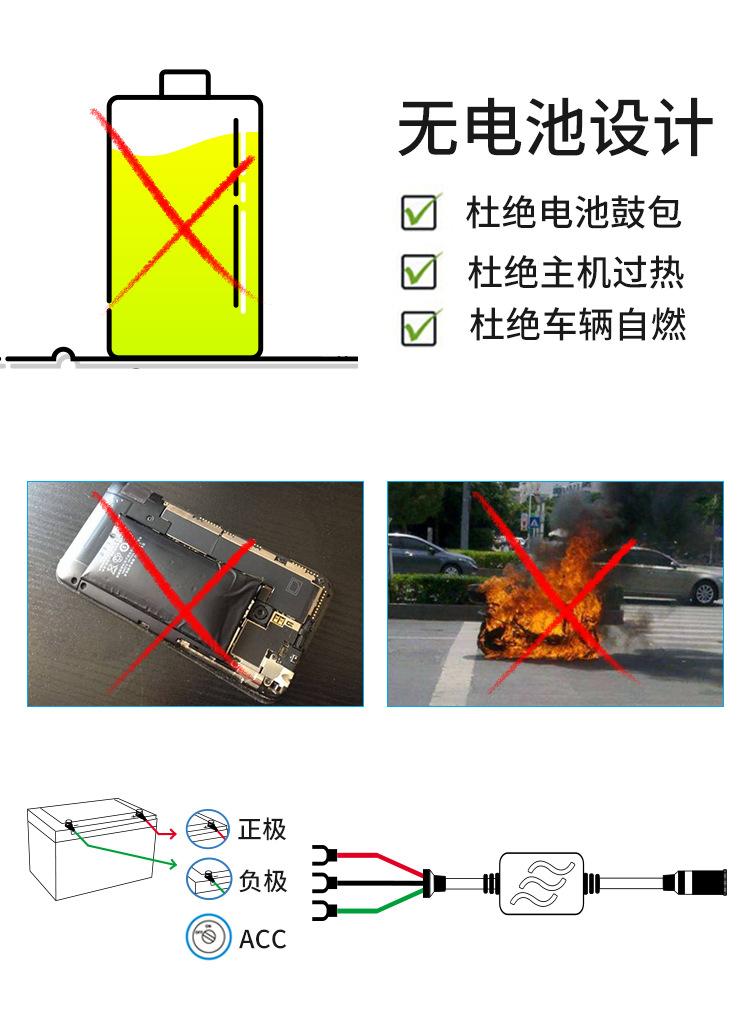 无电池设计

杜绝电池鼓包

杜绝主机过热

杜绝车辆自燃

正极

负极

ACC