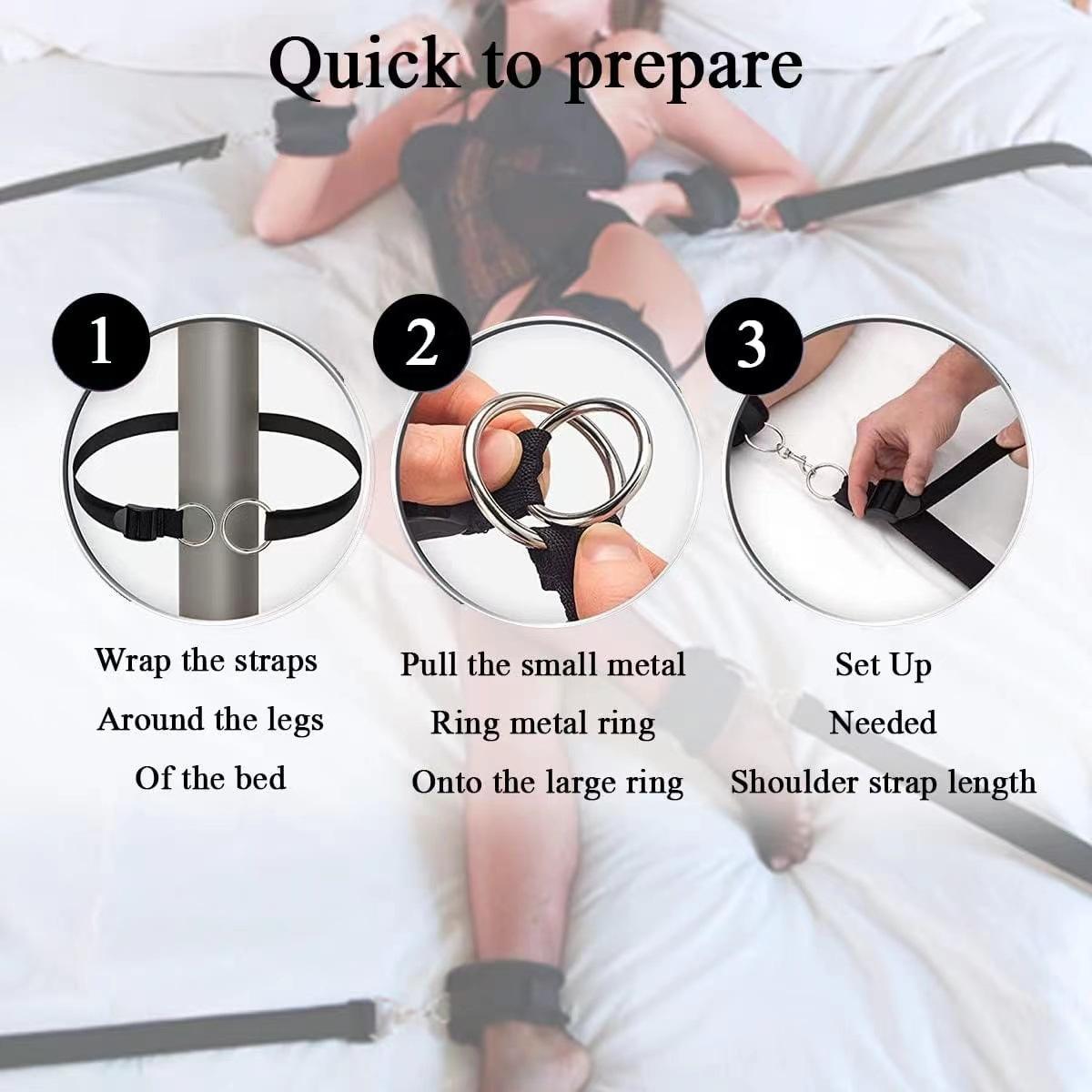 Quick to prepare

1

Wrap the straps
Around the legs
Of the bed

2

Pull the small metal
Ring metal ring
Onto the large ring

3

Set Up
Needed
Shoulder strap length