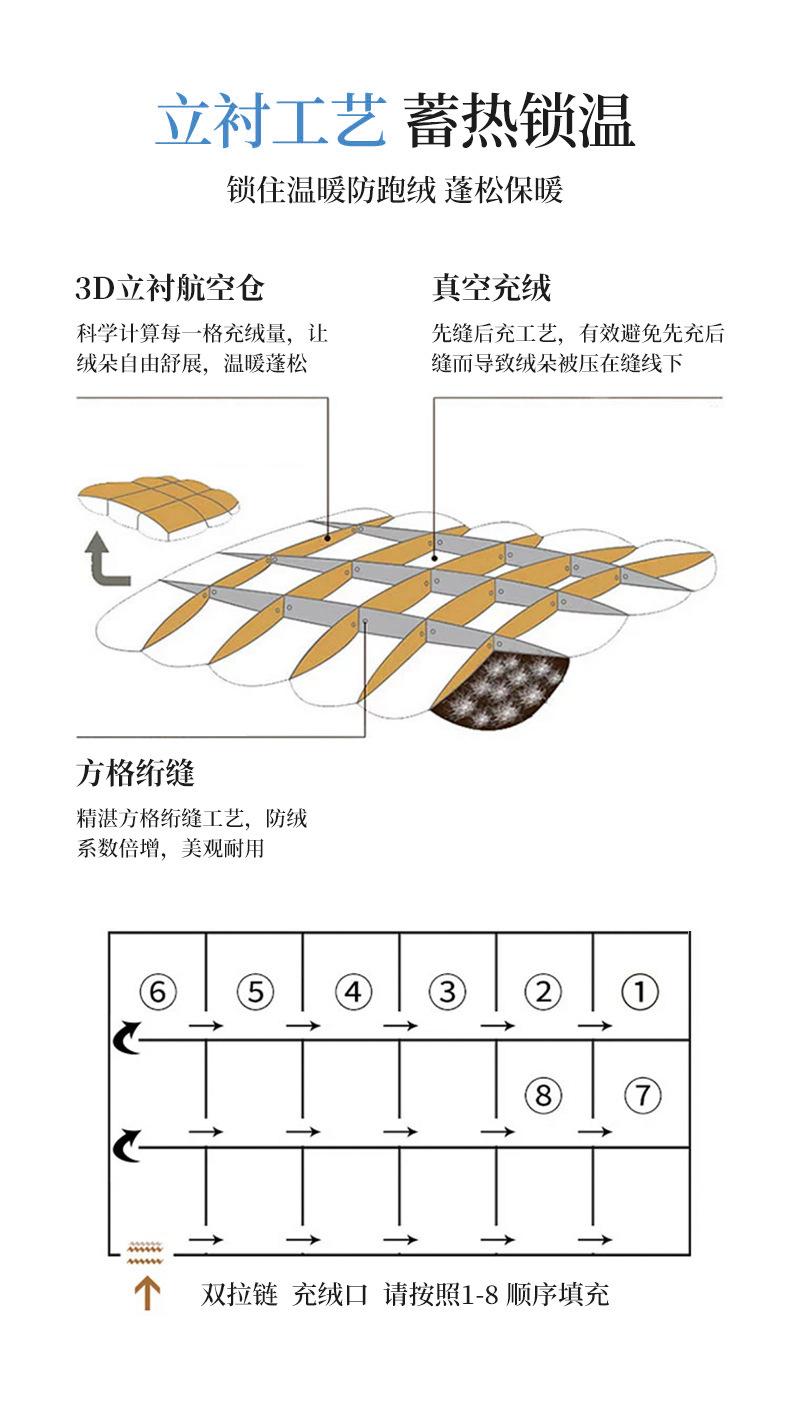 立衬工艺 蓄热锁温

锁住温暖防跑绒 蓬松保暖

3D立衬航空仓

科学计算每一格充绒量，让绒朵自由舒展，温暖蓬松

真空充绒

先缝后充工艺，有效避免先充后缝而导致绒朵被压在缝线下

方格绗缝

精湛方格绗缝工艺，防绒系数倍增，美观耐用

⑥ ⑤ ④ ③ ② ①

⑧ ⑦

双拉链 充绒口 请按照1-8 顺序填充