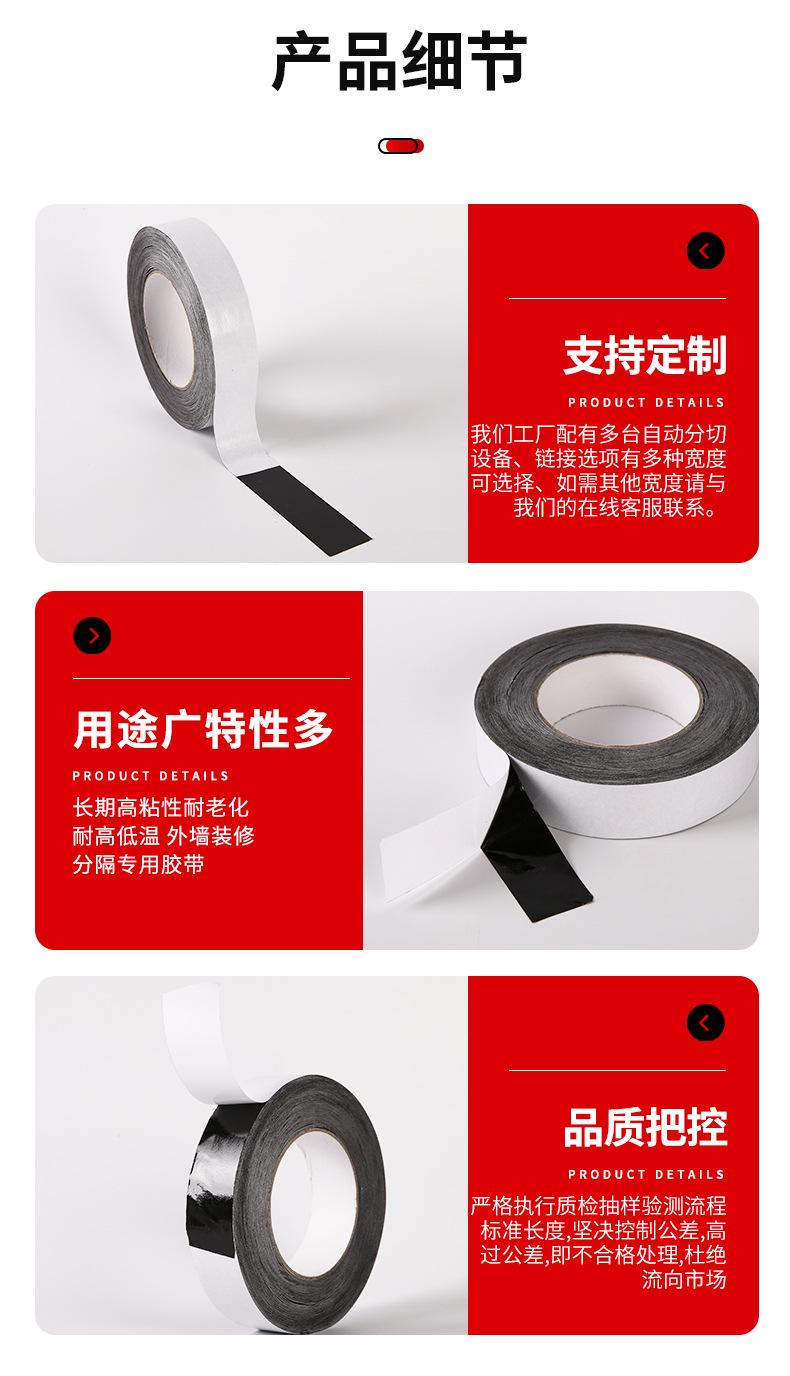 产品细节

支持定制

PRODUCT DETAILS

我们工厂配有多台自动分切设备、链接选项有多种宽度可选择、如需其他宽度请与我们的在线客服联系。

用途广特性多

PRODUCT DETAILS

长期高粘性耐老化
耐高低温 外墙装修
分隔专用胶带

品质把控

PRODUCT DETAILS

严格执行质检抽样验测流程标准长度,坚决控制公差,高过公差,即不合格处理,杜绝流向市场