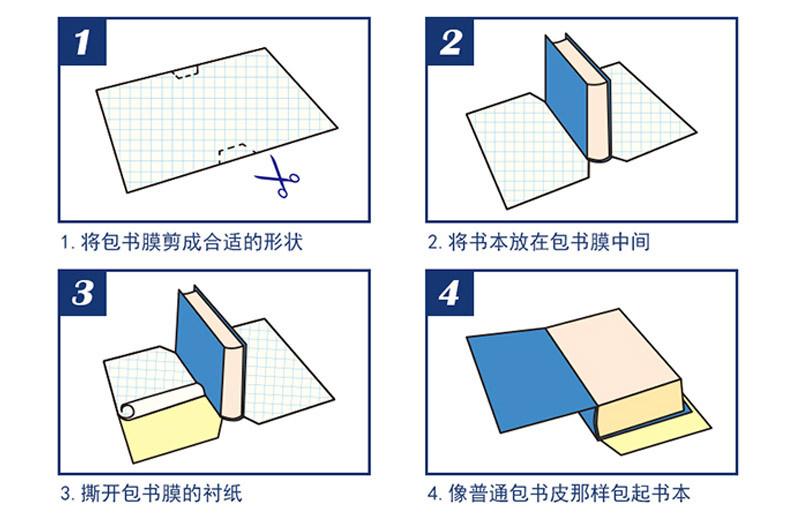 1

1. 将包书膜剪成合适的形状

2

2. 将书本放在包书膜中间

3

3. 撕开包书膜的衬纸

4

4. 像普通包书皮那样包起书本