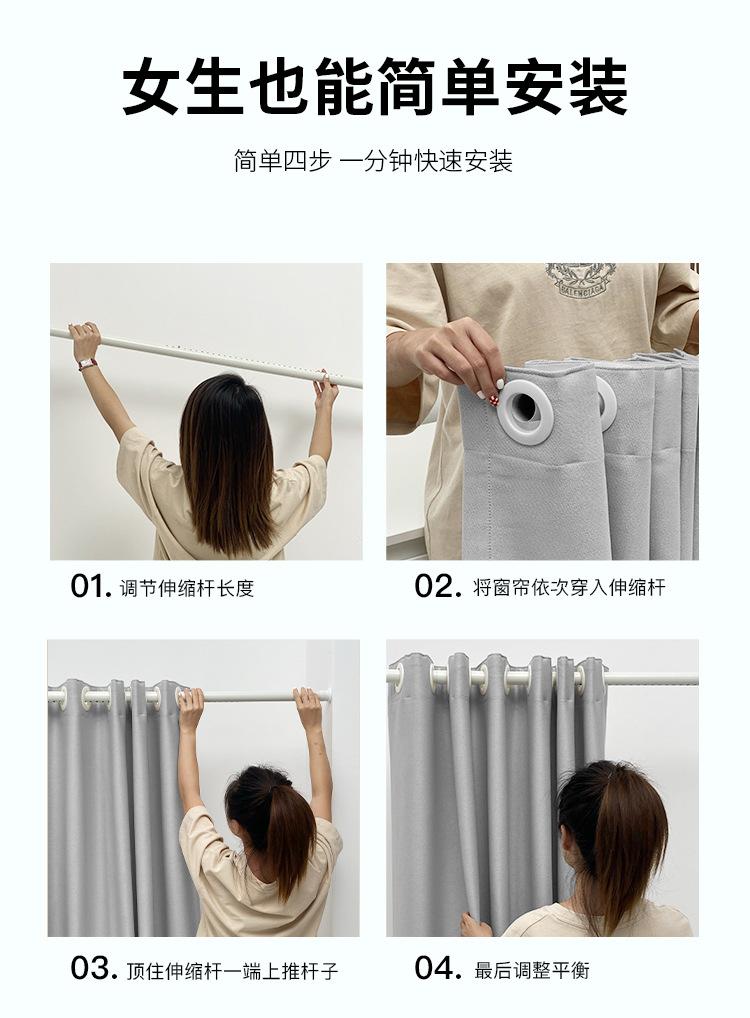 女生也能简单安装

简单四步 一分钟快速安装

01.调节伸缩杆长度

02.将窗帘依次穿入伸缩杆

03.顶住伸缩杆一端上推杆子

04.最后调整平衡