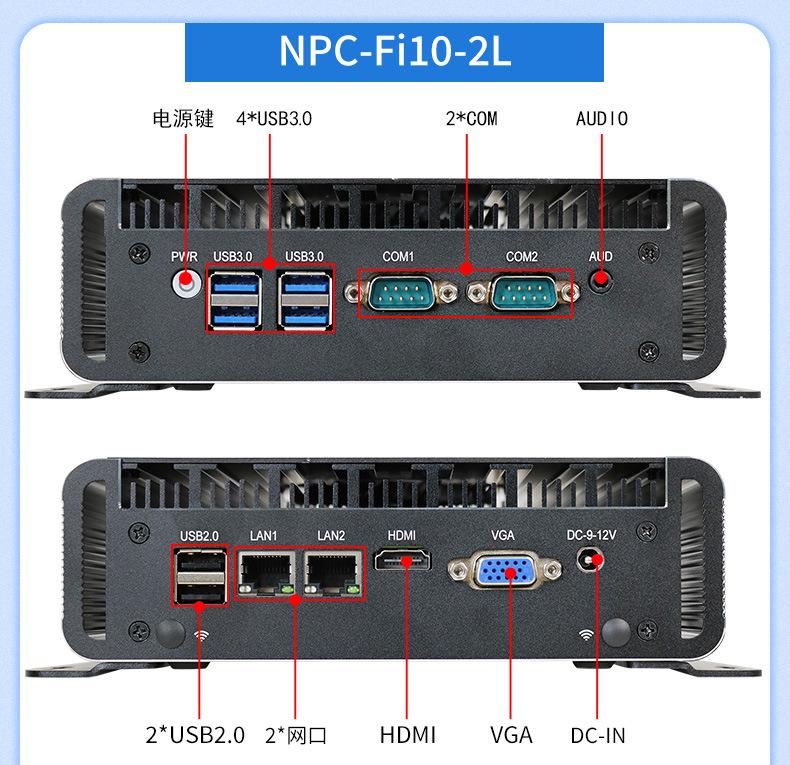 NPC-Fi10-2L

电源键 4*USB3.0 2*COM AUDIO

PWR USB3.0 USB3.0 COM1 COM2 AUD

USB2.0 LAN1 LAN2 HDMI VGA DC-9-12V

2*USB2.0 2*网口 HDMI VGA DC-IN