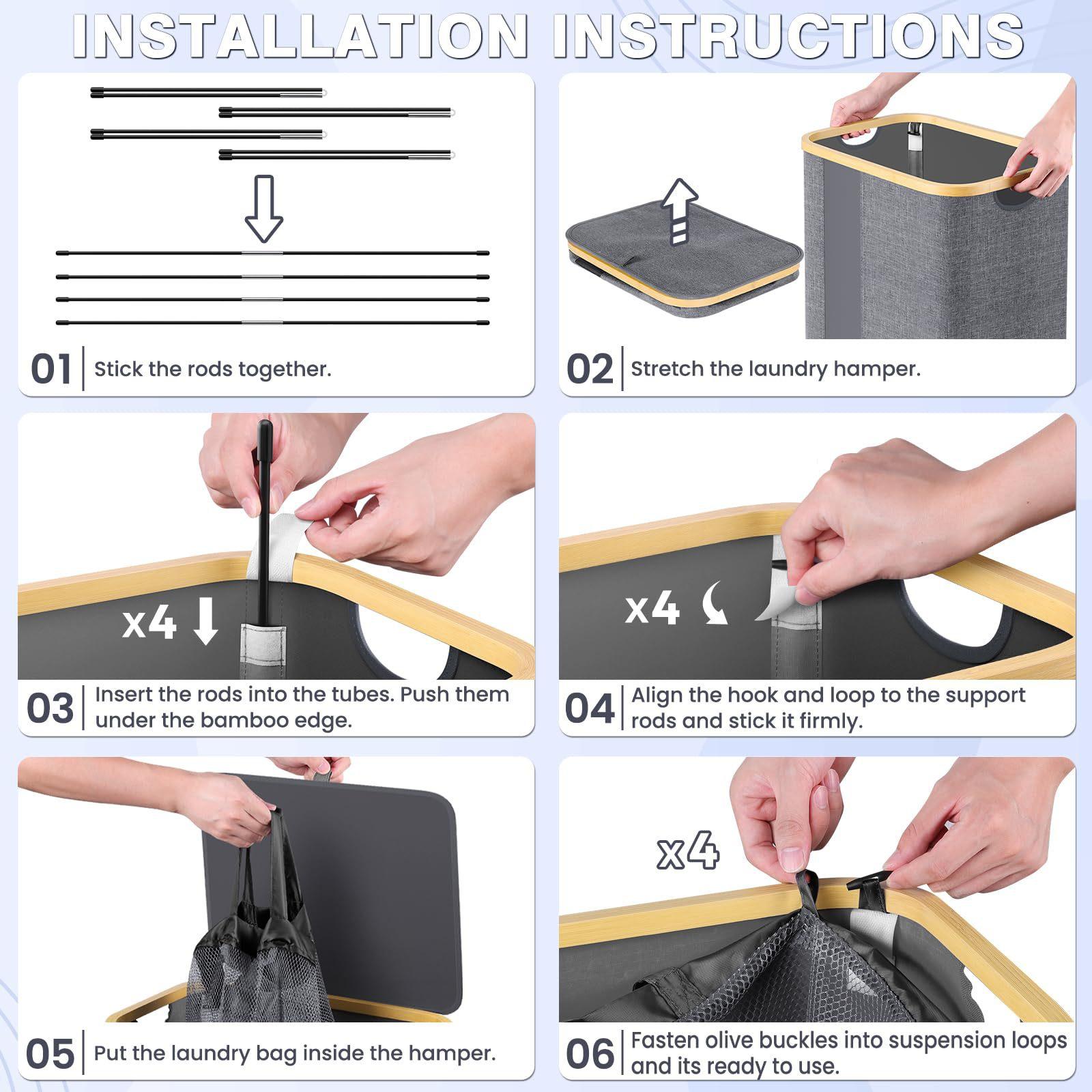 INSTALLATION INSTRUCTIONS

01 Stick the rods together.

02 Stretch the laundry hamper.

x4

03 Insert the rods into the tubes. Push them under the bamboo edge.

x4

04 Align the hook and loop to the support rods and stick it firmly.

05 Put the laundry bag inside the hamper.

x4

06 Fasten olive buckles into suspension loops and its ready to use.