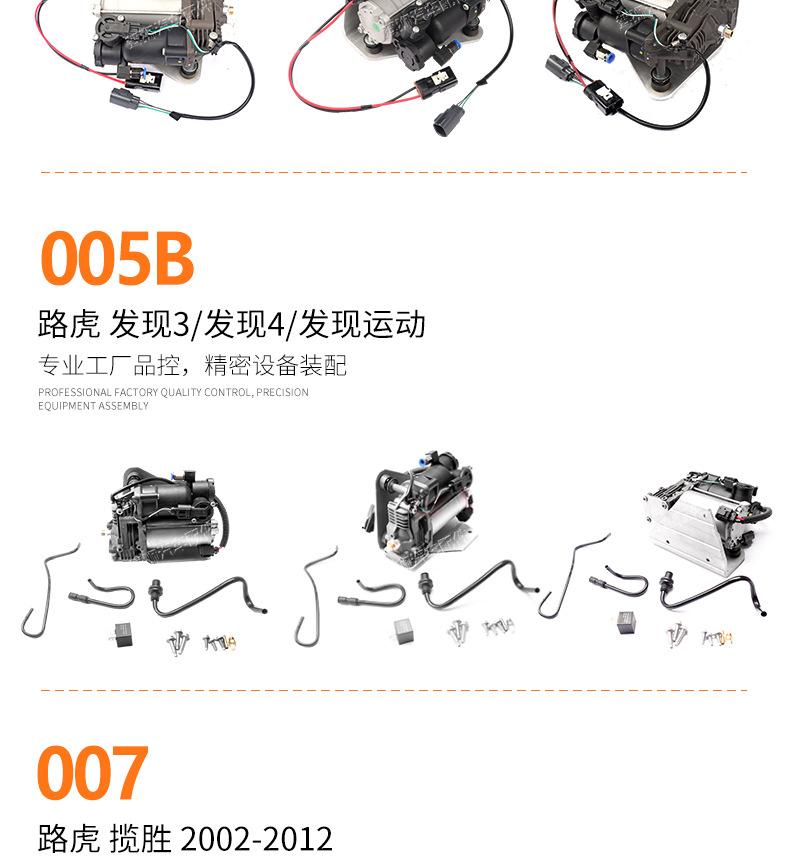 005B

路虎 发现3/发现4/发现运动

专业工厂品控，精密设备装配

PROFESSIONAL FACTORY QUALITY CONTROL, PRECISION EQUIPMENT ASSEMBLY

007

路虎 揽胜 2002-2012