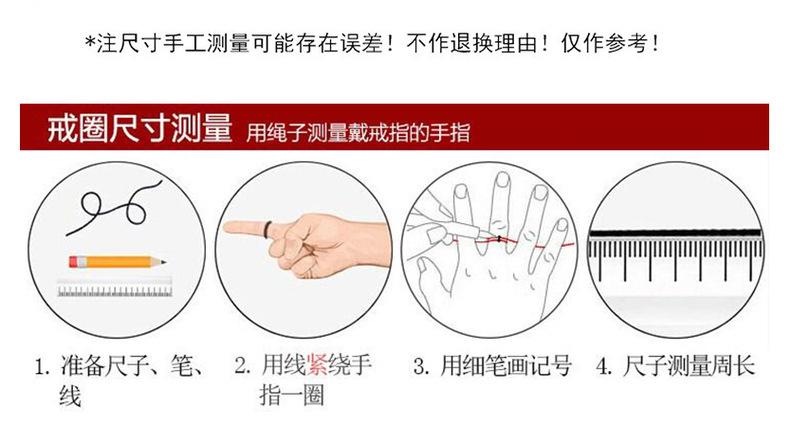 *注尺寸手工测量可能存在误差！不作退换理由！仅作参考！

戒圈尺寸测量 用绳子测量戴戒指的手指

1. 准备尺子、笔、线

2. 用线紧绕手指一圈

3. 用细笔画记号

4. 尺子测量周长