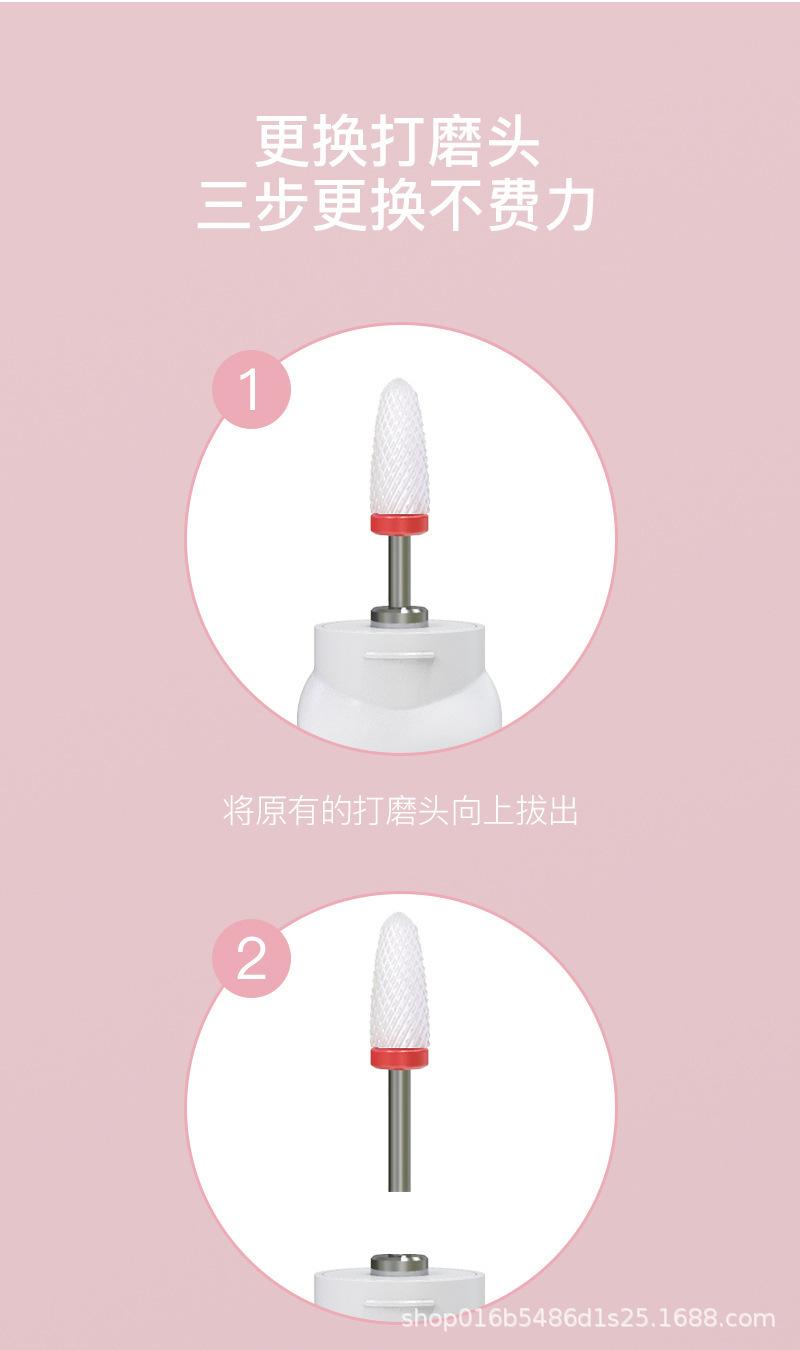 更换打磨头
三步更换不费力

1

将原有的打磨头向上拔出

2

shop016b5486d1s25.1688.com