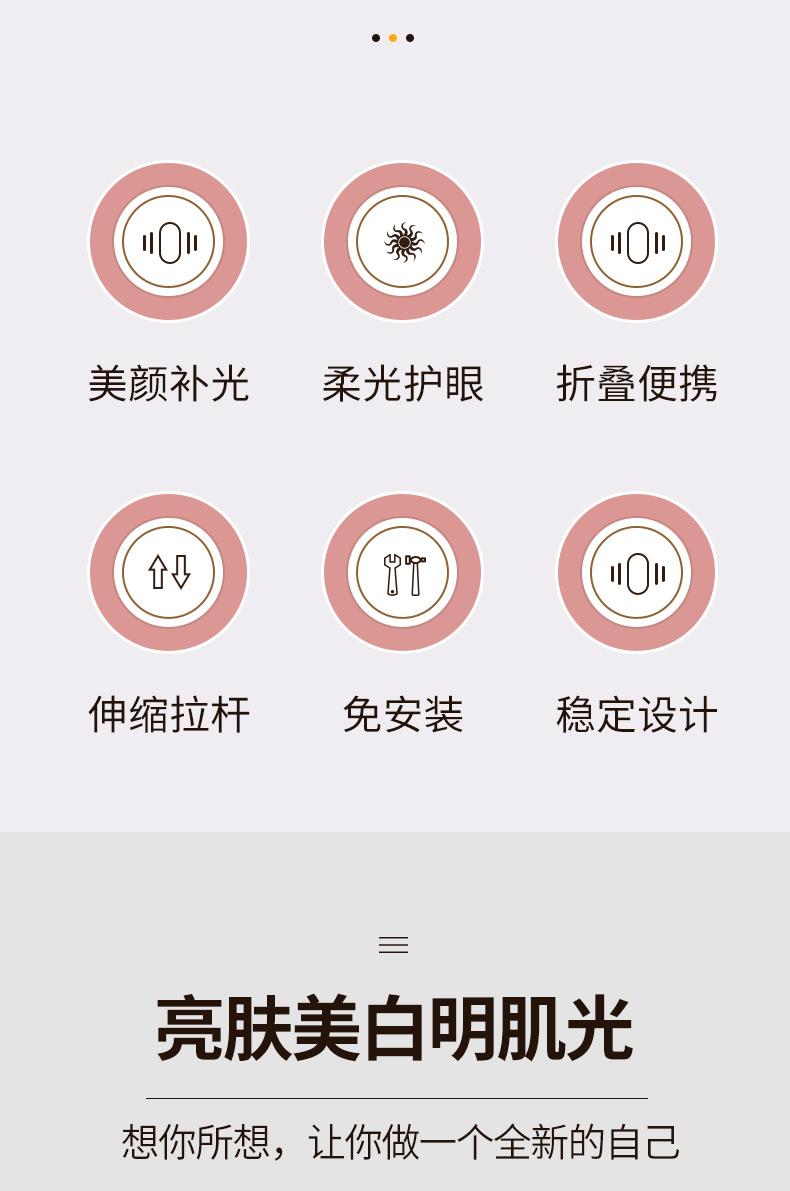 美颜补光

柔光护眼

折叠便携

伸缩拉杆

免安装

稳定设计

亮肤美白明肌光

想你所想，让你做一个全新的自己