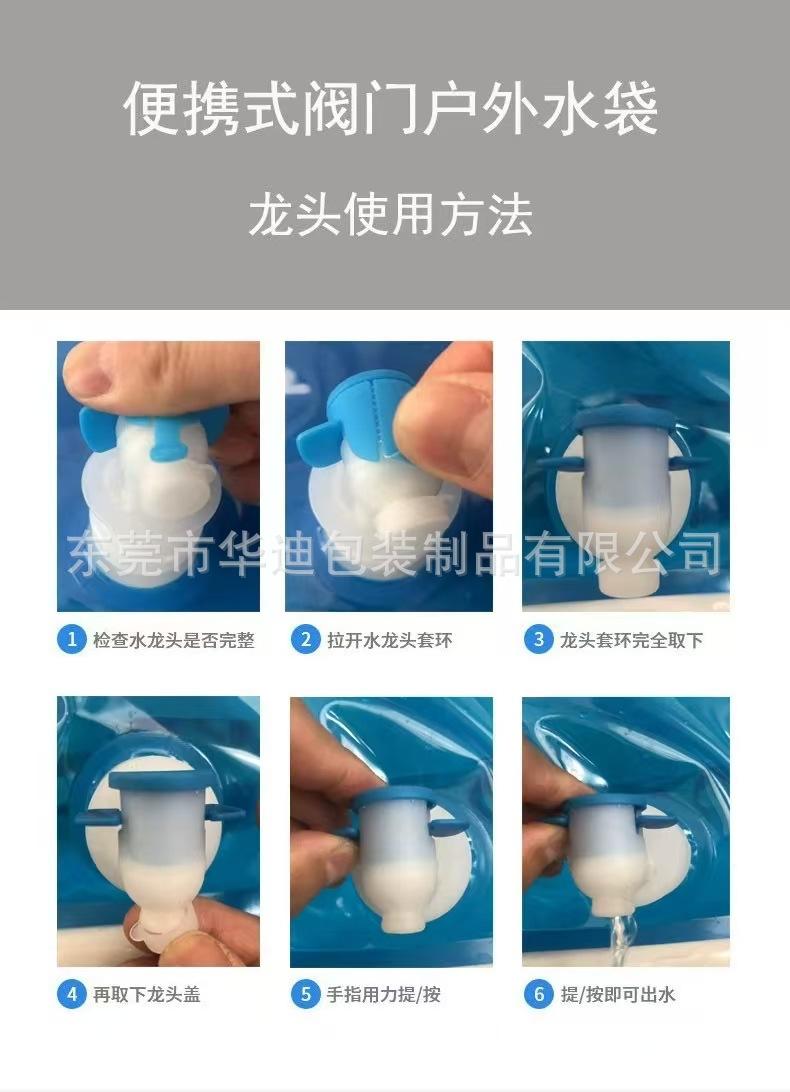 便携式阀门户外水袋

龙头使用方法

东莞市华迪包装制品有限公司

1 检查水龙头是否完整

2 拉开水龙头套环

3 龙头套环完全取下

4 再取下龙头盖

5 手指用力提/按

6 提/按即可出水