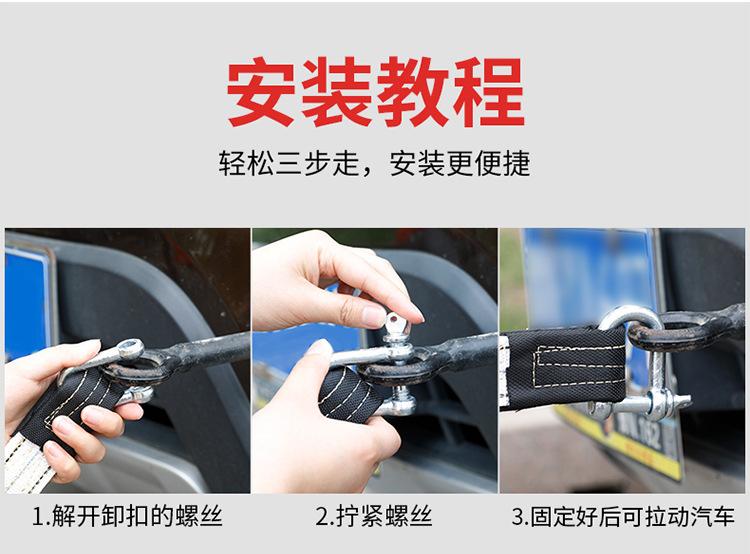 安装教程

轻松三步走，安装更便捷

1.解开卸扣的螺丝

2.拧紧螺丝

3.固定好后可拉动汽车