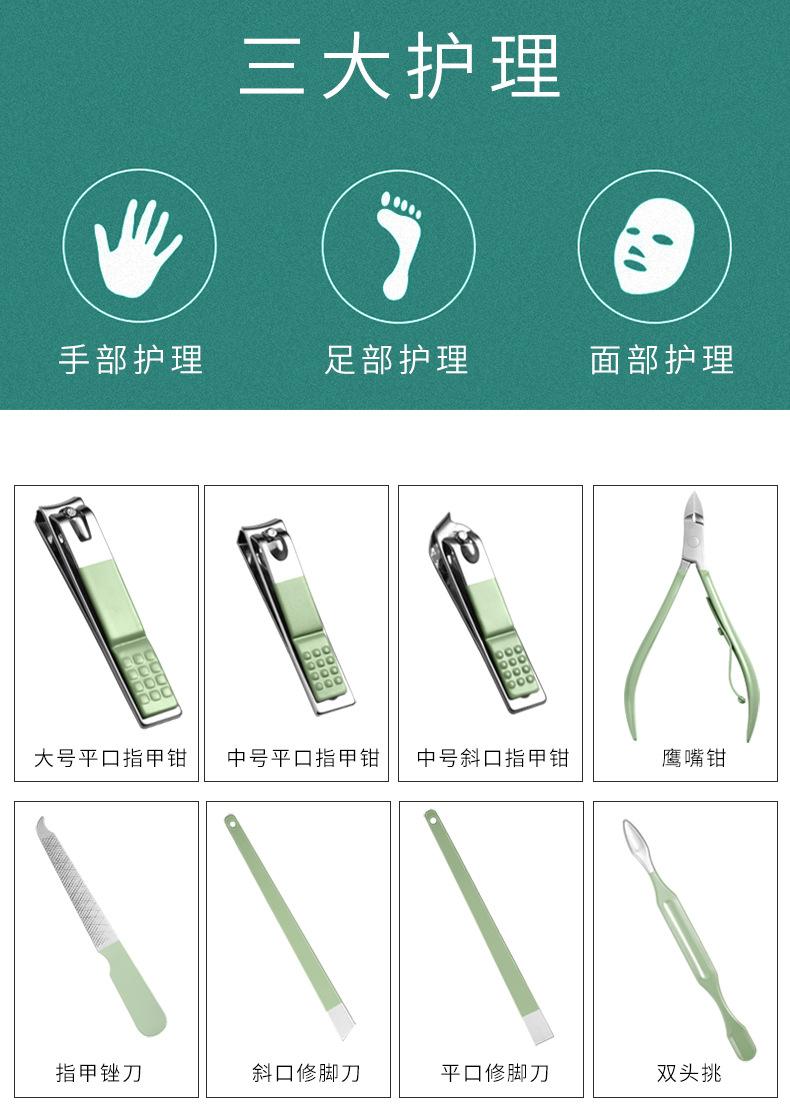 三大护理

手部护理

足部护理

面部护理

大号平口指甲钳

中号平口指甲钳

中号斜口指甲钳

鹰嘴钳

指甲锉刀

斜口修脚刀

平口修脚刀

双头挑