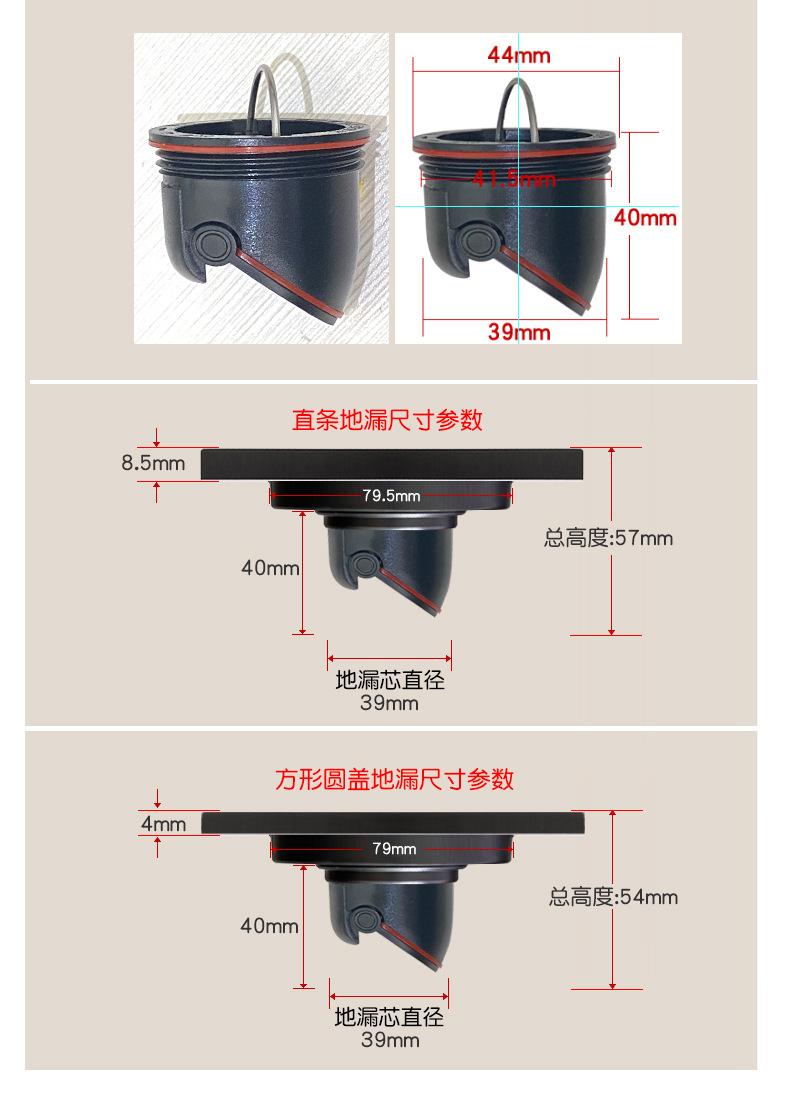 44mm

41.5mm

40mm

39mm

直条地漏尺寸参数

8.5mm

79.5mm

总高度:57mm

40mm

地漏芯直径
39mm

方形圆盖地漏尺寸参数

4mm

79mm

总高度:54mm

40mm

地漏芯直径
39mm