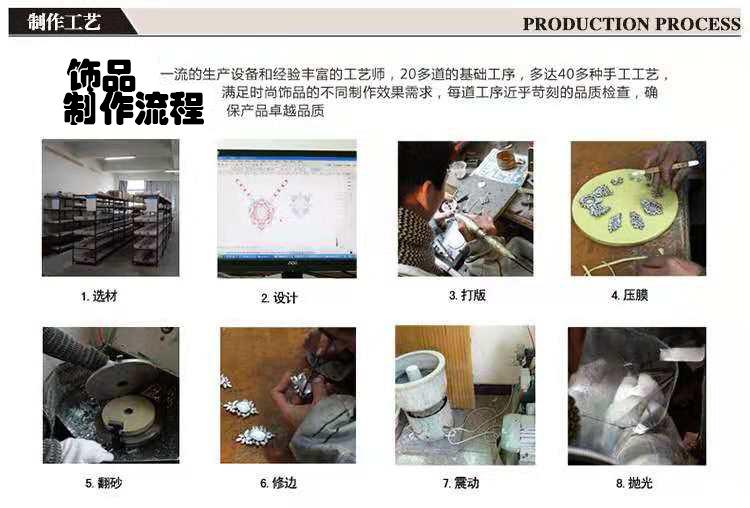 制作工艺

PRODUCTION PROCESS

饰品制作流程

一流的生产设备和经验丰富的工艺师，20多道的基础工序，多达40多种手工工艺，满足时尚饰品的不同制作效果需求，每道工序近乎苛刻的品质检查，确保产品卓越品质

1. 选材

2. 设计

3. 打版

4. 压膜

5. 翻砂

6. 修边

7. 震动

8. 抛光