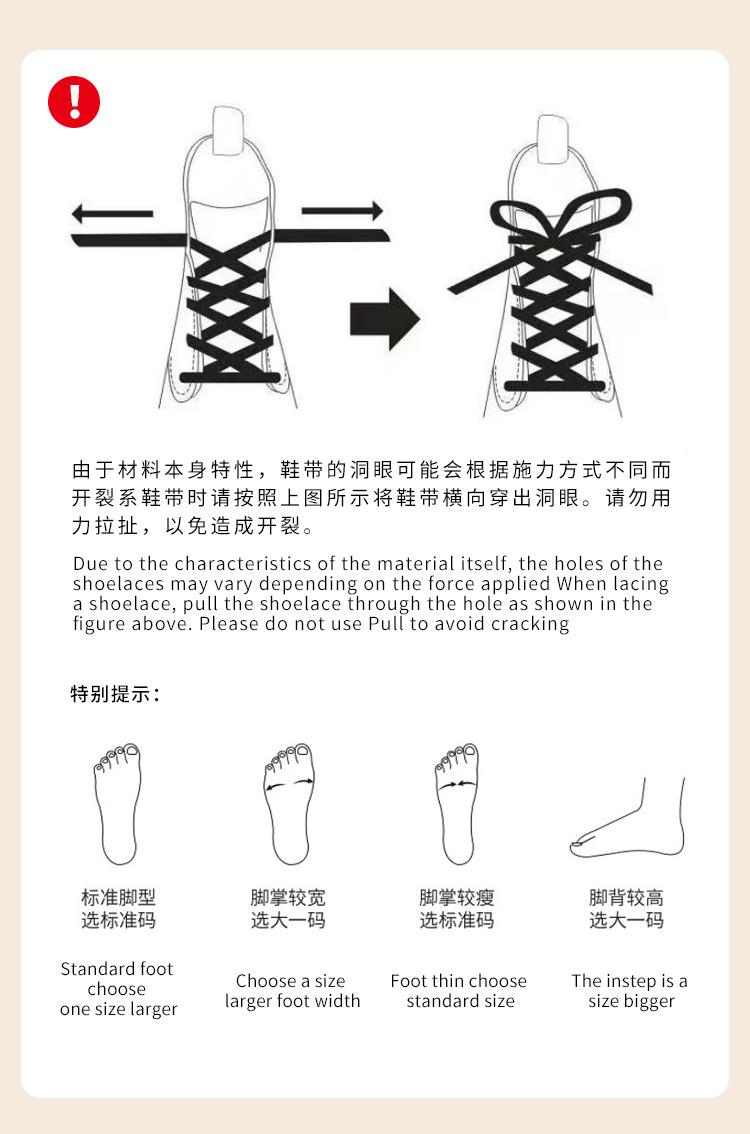 !

由于材料本身特性，鞋带的洞眼可能会根据施力方式不同而开裂系鞋带时请按照上图所示将鞋带横向穿出洞眼。请勿用力拉扯，以免造成开裂。

Due to the characteristics of the material itself, the holes of the shoelaces may vary depending on the force applied When lacing a shoelace, pull the shoelace through the hole as shown in the figure above. Please do not use Pull to avoid cracking

特别提示：

标准脚型
选标准码

Standard foot choose one size larger

脚掌较宽
选大一码

Choose a size larger foot width

脚掌较瘦
选标准码

Foot thin choose standard size

脚背较高
选大一码

The instep is a size bigger