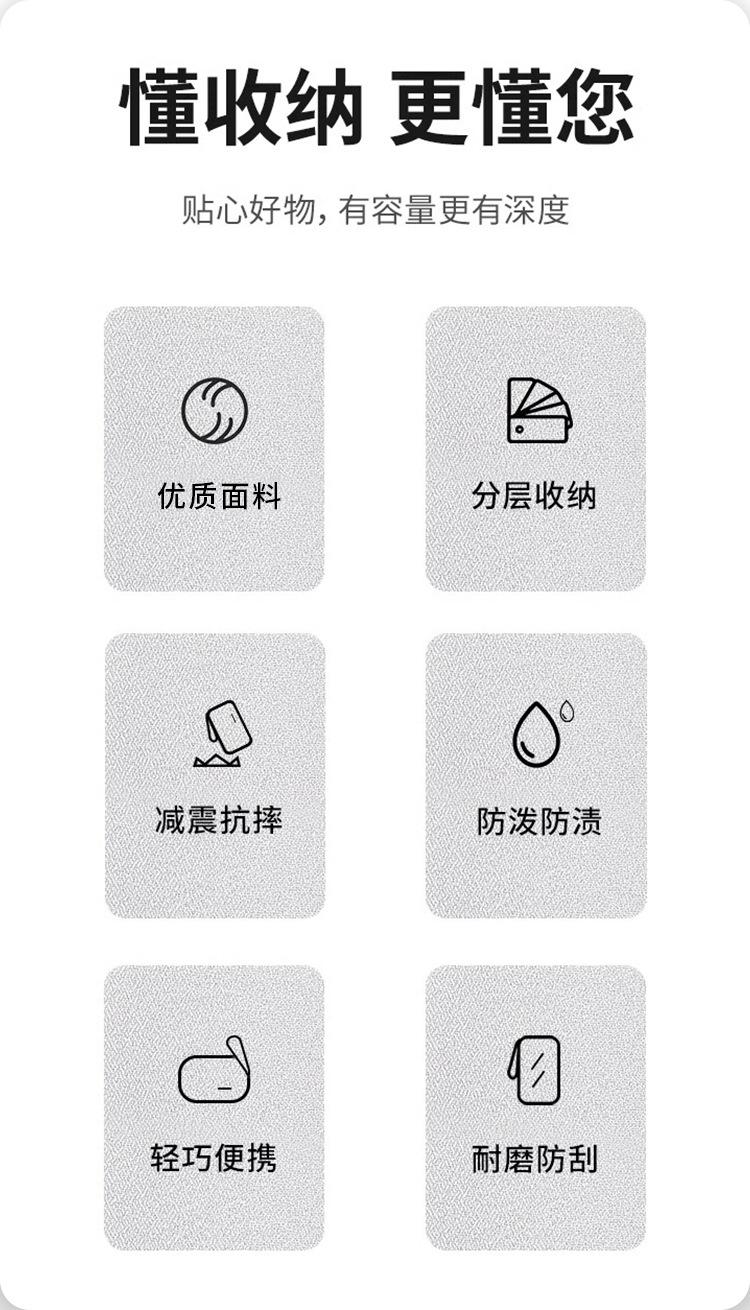 懂收纳 更懂您

贴心好物，有容量更有深度

优质面料

分层收纳

减震抗摔

防泼防渍

轻巧便携

耐磨防刮