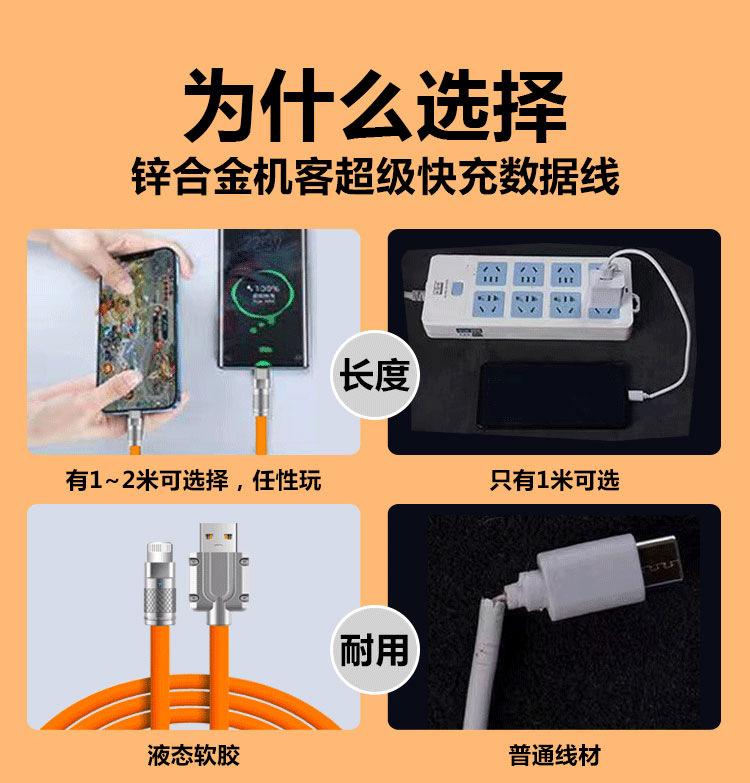 为什么选择
锌合金机客超级快充数据线

100%

长度

有1~2米可选择，任性玩

只有1米可选

耐用

液态软胶

普通线材