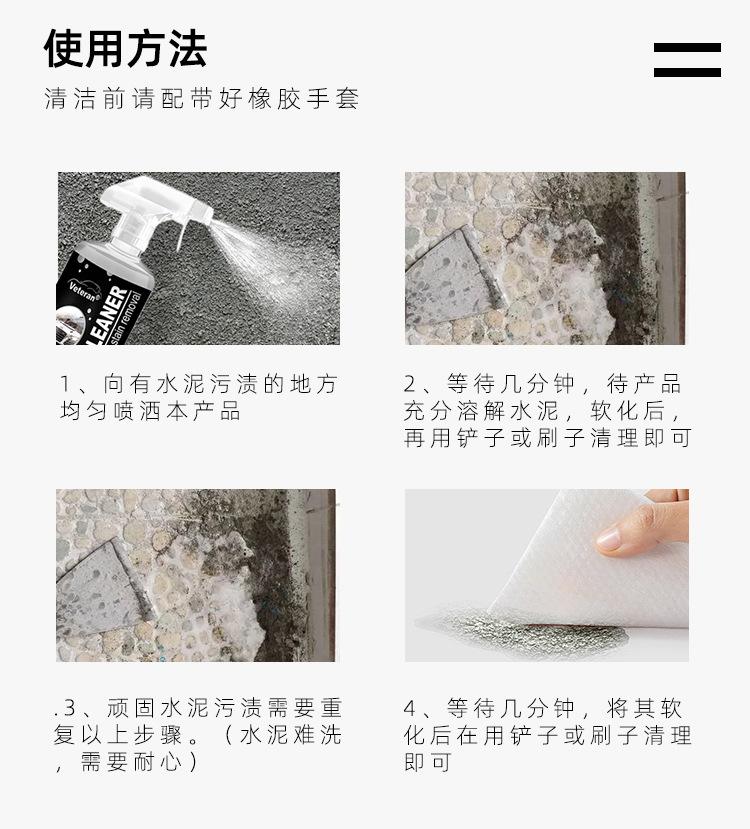 使用方法

清洁前请配带好橡胶手套

Veteran

LEANER

stain removal

1、向有水泥污渍的地方均匀喷洒本产品

2、等待几分钟，待产品充分溶解水泥，软化后，再用铲子或刷子清理即可

.3、顽固水泥污渍需要重复以上步骤。（水泥难洗，需要耐心）

4、等待几分钟，将其软化后在用铲子或刷子清理即可