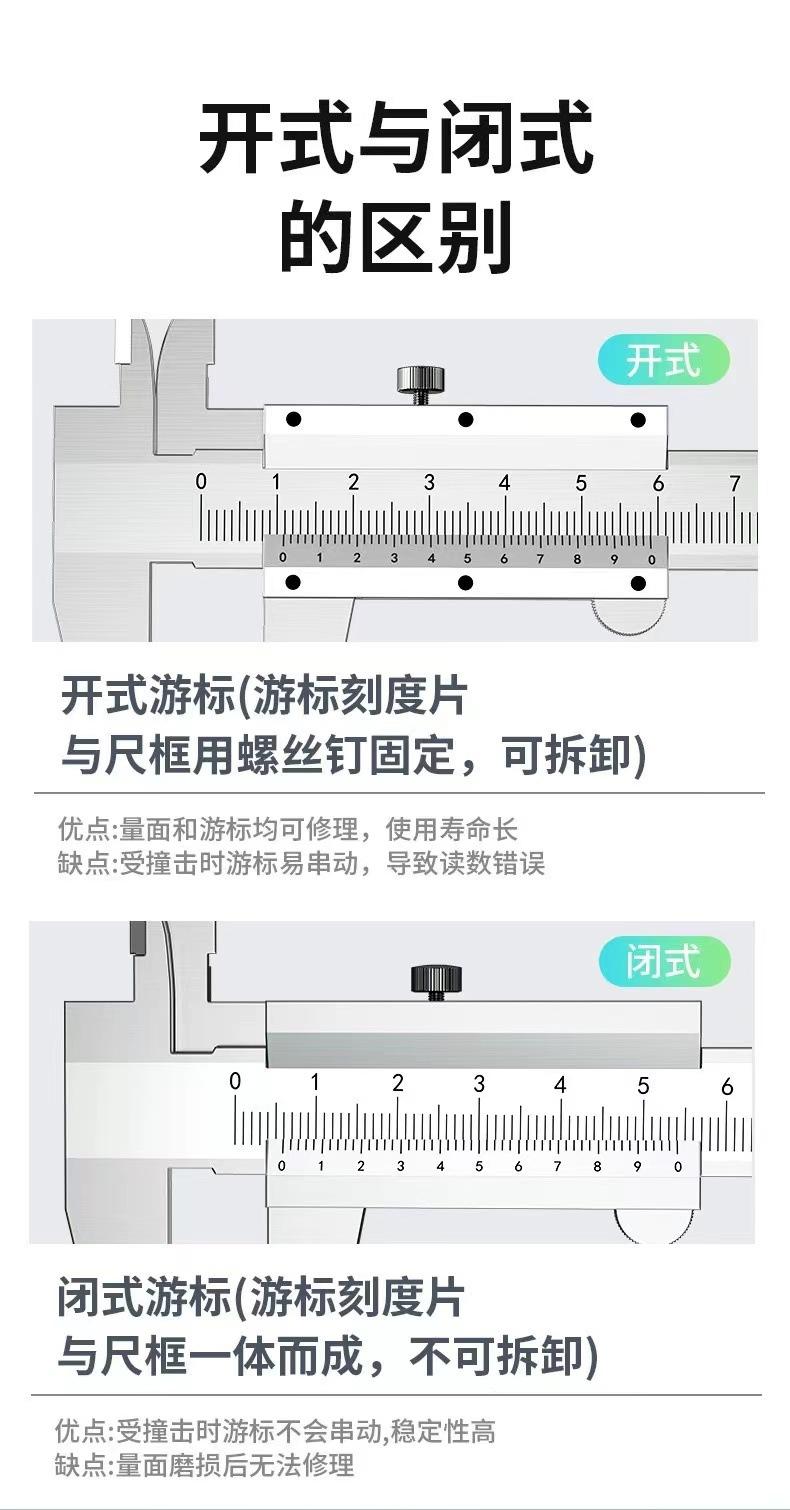 开式与闭式的区别

开式

0 1 2 3 4 5 6 7

0 1 2 3 4 5 6 7 8 9 0

开式游标(游标刻度片与尺框用螺丝钉固定，可拆卸)

优点:量面和游标均可修理，使用寿命长
缺点:受撞击时游标易串动，导致读数错误

闭式

0 1 2 3 4 5 6

0 1 2 3 4 5 6 7 8 9 0

闭式游标(游标刻度片与尺框一体而成，不可拆卸)

优点:受撞击时游标不会串动,稳定性高
缺点:量面磨损后无法修理