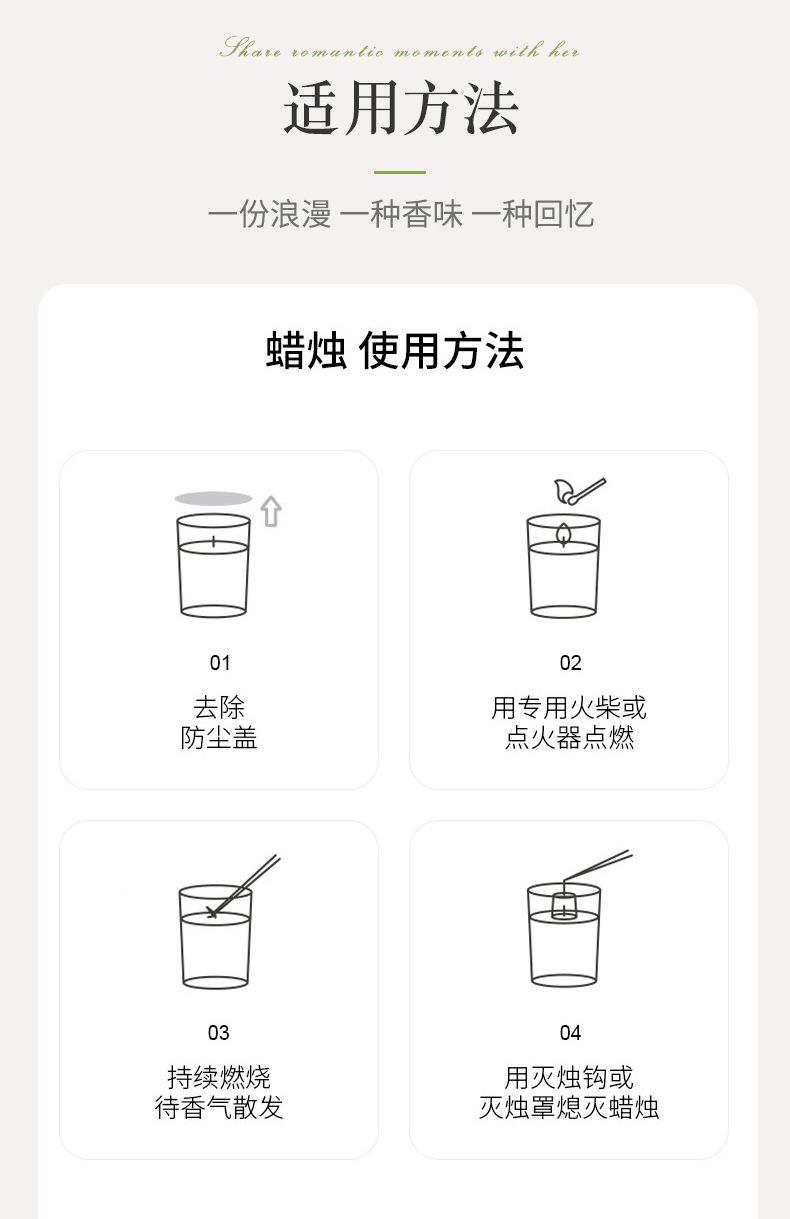 Share romantic moments with her

适用方法

一份浪漫 一种香味 一种回忆

蜡烛 使用方法

01

去除
防尘盖

02

用专用火柴或
点火器点燃

03

持续燃烧
待香气散发

04

用灭烛钩或
灭烛罩熄灭蜡烛