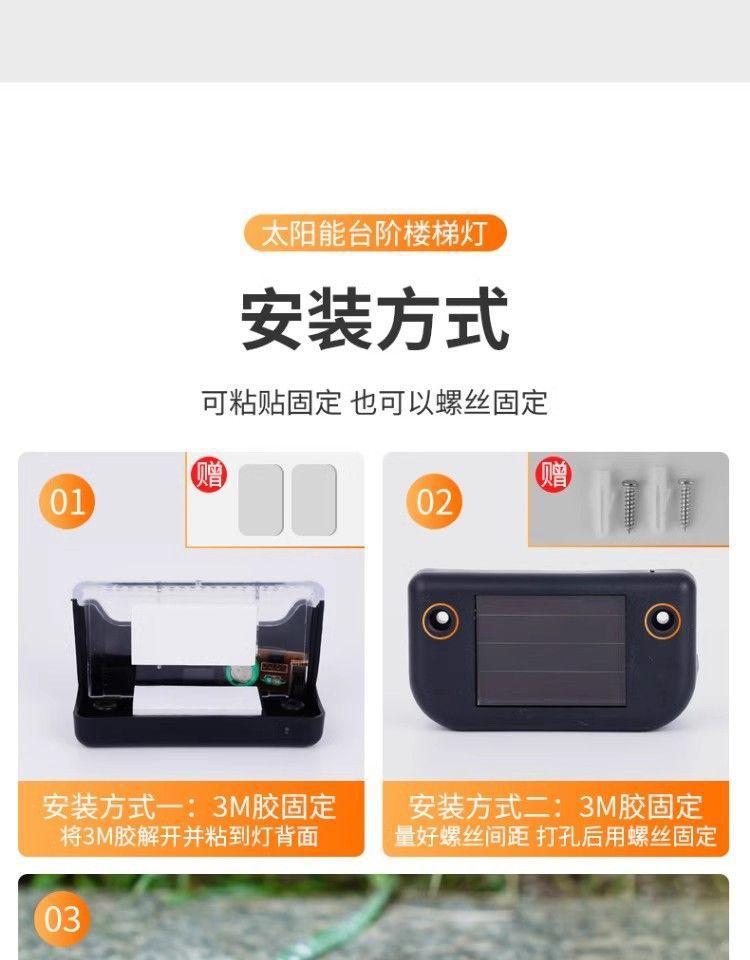 太阳能台阶楼梯灯

安装方式

可粘贴固定 也可以螺丝固定

01

赠

安装方式一：3M胶固定
将3M胶解开并粘到灯背面

02

赠

安装方式二：3M胶固定
量好螺丝间距 打孔后用螺丝固定

03