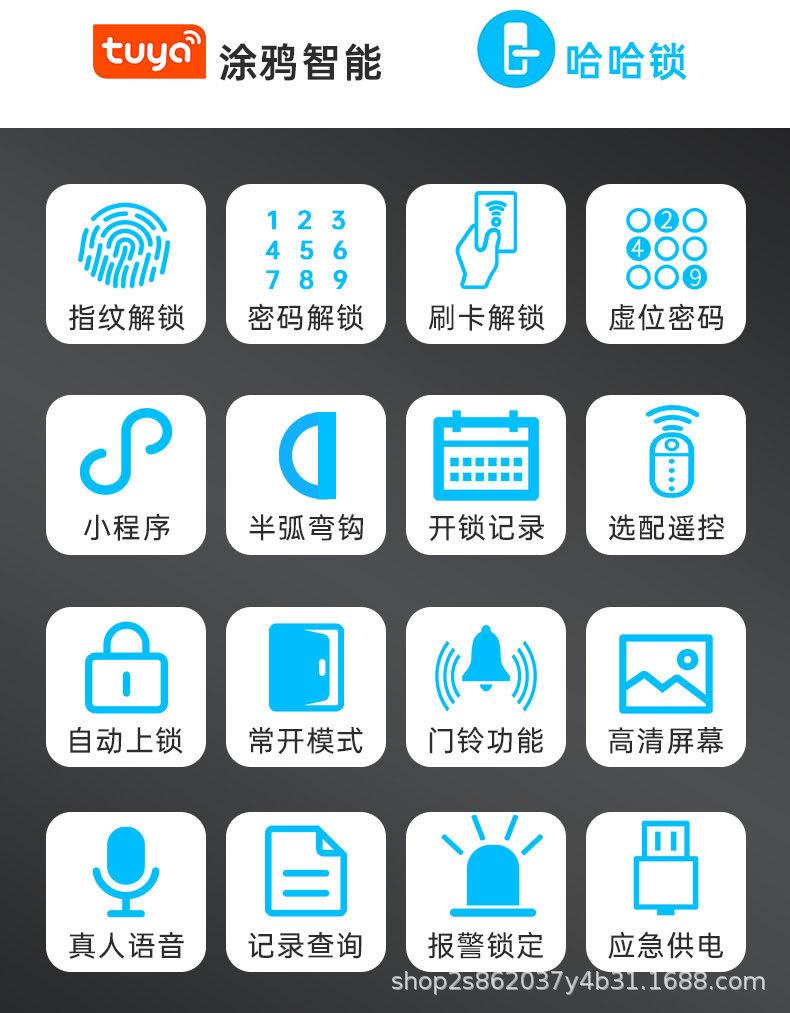 tuya 涂鸦智能

哈哈锁

1 2 3
4 5 6
7 8 9

指纹解锁

密码解锁

刷卡解锁

2
4
9

虚位密码

小程序

半弧弯钩

开锁记录

选配遥控

自动上锁

常开模式

门铃功能

高清屏幕

真人语音

记录查询

报警锁定

应急供电

shop2s862037y4b31.1688.com