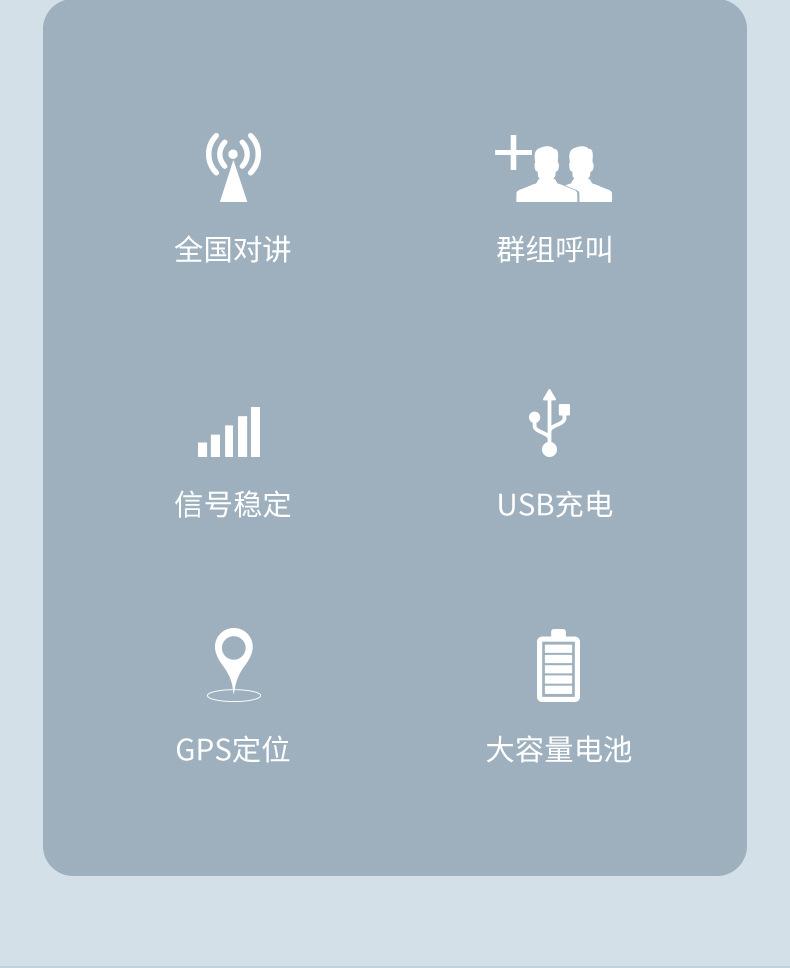 全国对讲

群组呼叫

信号稳定

USB充电

GPS定位

大容量电池