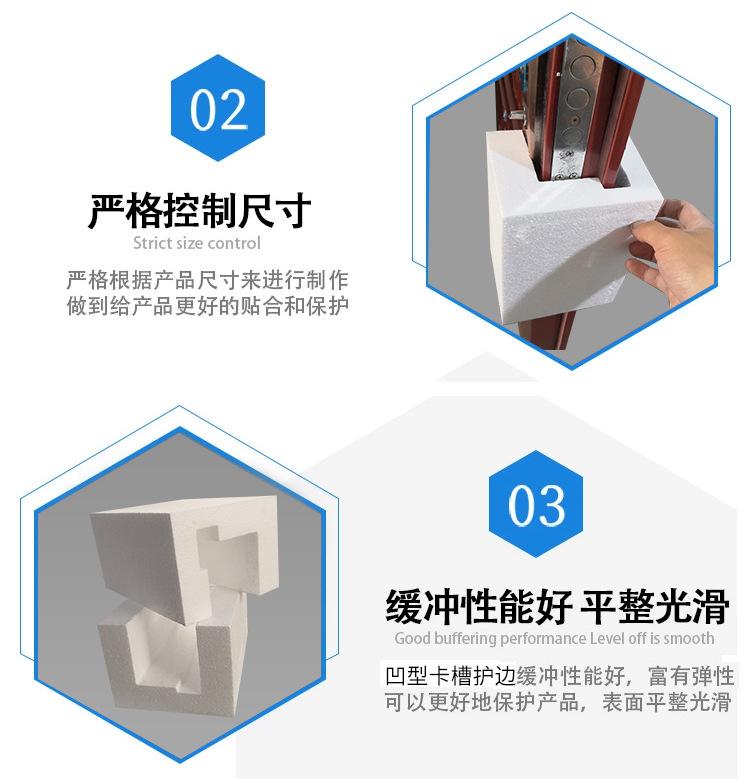 02

严格控制尺寸

Strict size control

严格根据产品尺寸来进行制作
做到给产品更好的贴合和保护

03

缓冲性能好 平整光滑

Good buffering performance Level off is smooth

凹型卡槽护边缓冲性能好，富有弹性
可以更好地保护产品，表面平整光滑