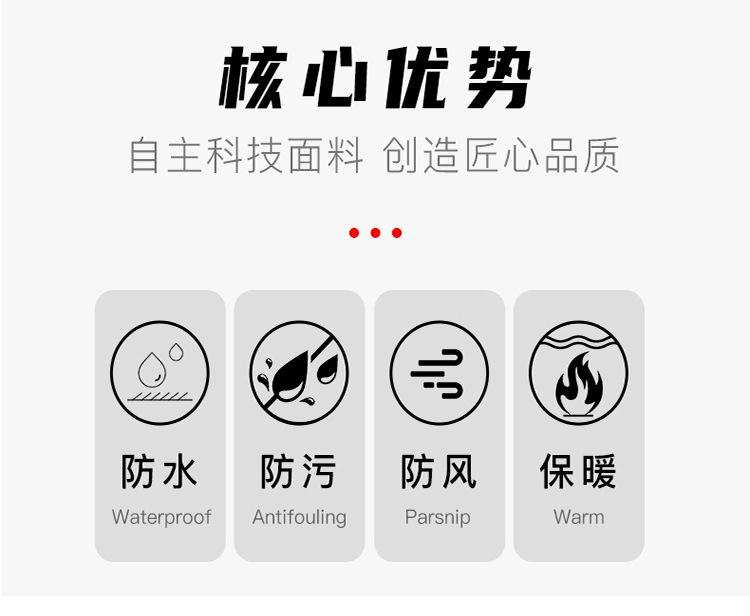 核心优势

自主科技面料 创造匠心品质

防水
Waterproof

防污
Antifouling

防风
Parsnip

保暖
Warm