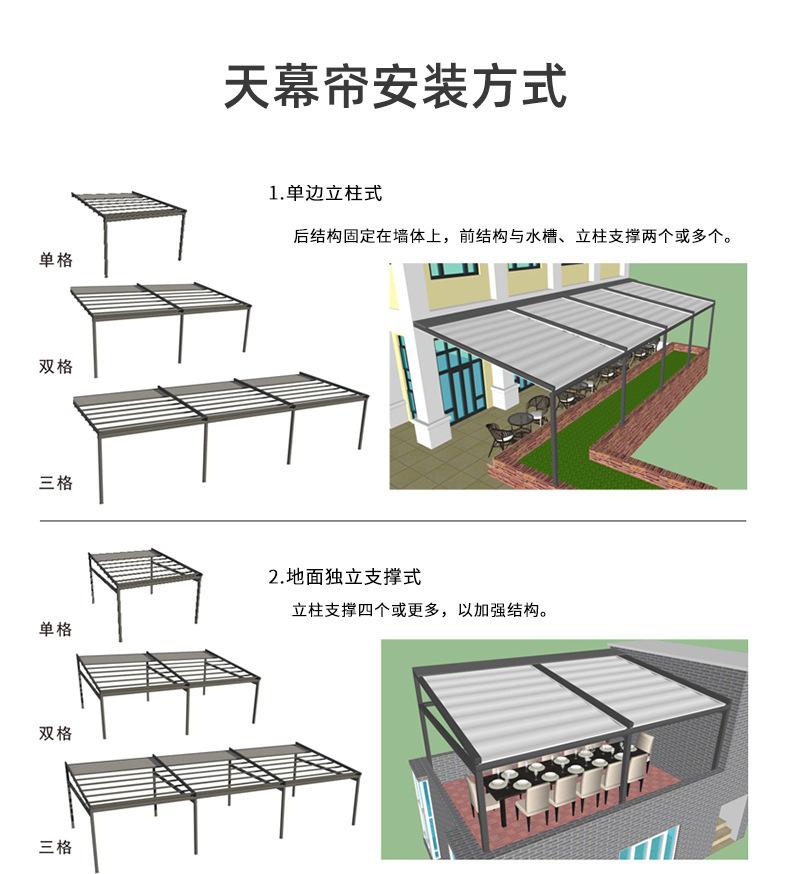 天幕帘安装方式

1.单边立柱式

后结构固定在墙体上，前结构与水槽、立柱支撑两个或多个。

单格

双格

三格

2.地面独立支撑式

立柱支撑四个或更多，以加强结构。

单格

双格

三格