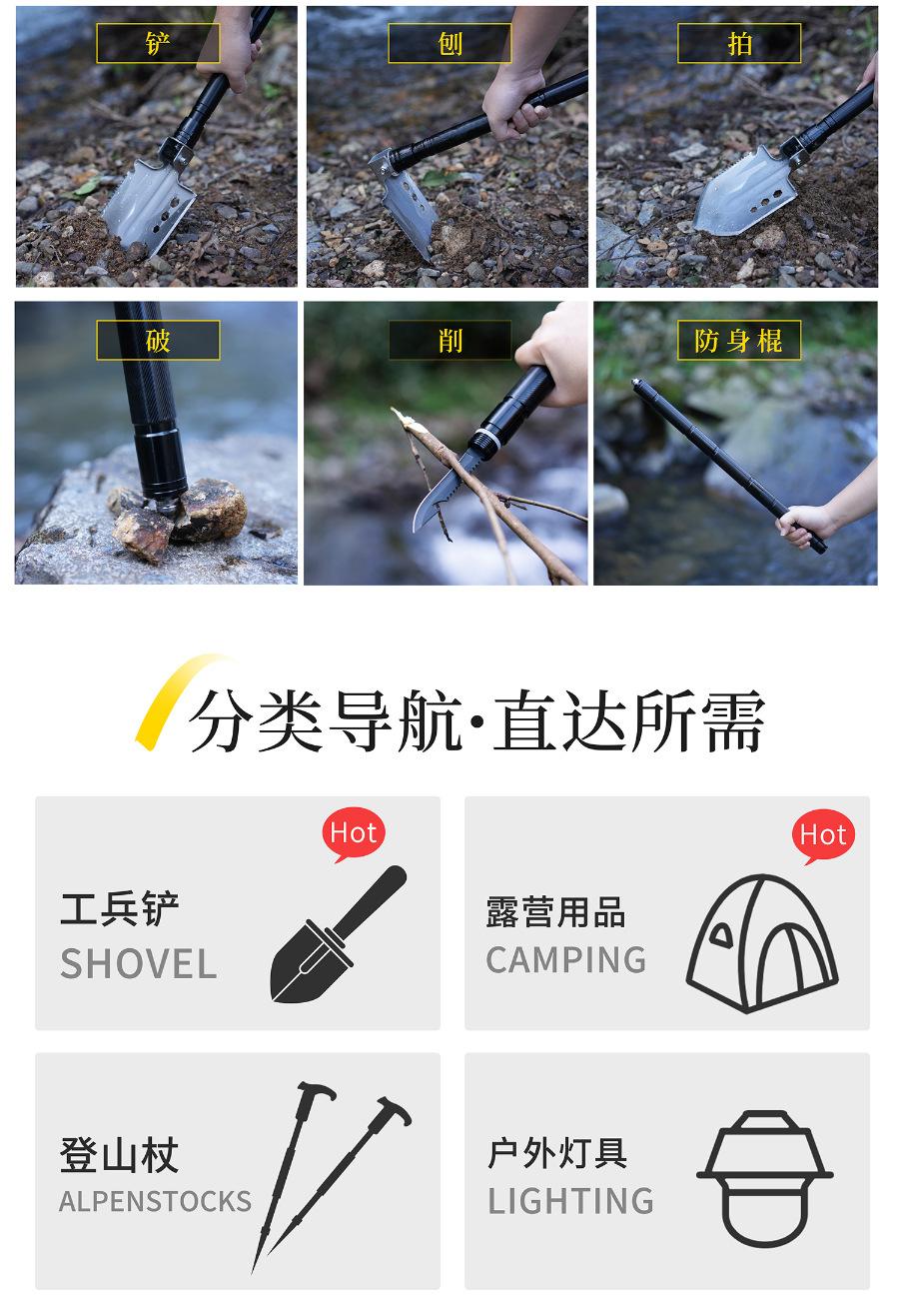 铲

刨

拍

破

削

防身棍

分类导航·直达所需

Hot

工兵铲
SHOVEL

Hot

露营用品
CAMPING

登山杖
ALPENSTOCKS

户外灯具
LIGHTING