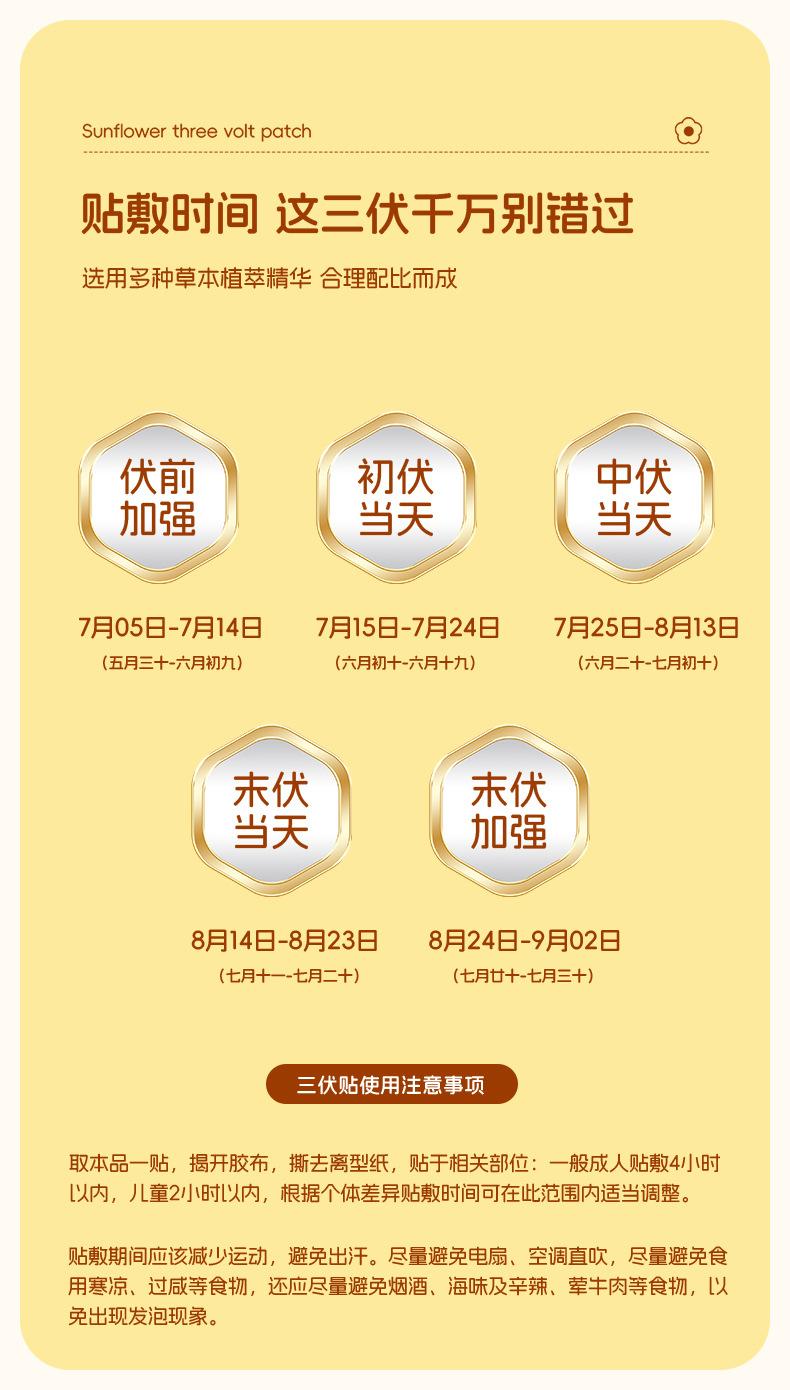 Sunflower three volt patch

贴敷时间 这三伏千万别错过

选用多种草本植萃精华 合理配比而成

伏前加强

7月05日-7月14日

（五月三十-六月初九）

初伏当天

7月15日-7月24日

（六月初十-六月十九）

中伏当天

7月25日-8月13日

（六月二十-七月初十）

末伏当天

8月14日-8月23日

（七月十一-七月二十）

末伏加强

8月24日-9月02日

（七月廿十-七月三十）

三伏贴使用注意事项

取本品一贴，揭开胶布，撕去离型纸，贴于相关部位：一般成人贴敷4小时以内，儿童2小时以内，根据个体差异贴敷时间可在此范围内适当调整。

贴敷期间应该减少运动，避免出汗。尽量避免电扇、空调直吹，尽量避免食用寒凉、过咸等食物，还应尽量避免烟酒、海味及辛辣、荤牛肉等食物，以免出现发泡现象。