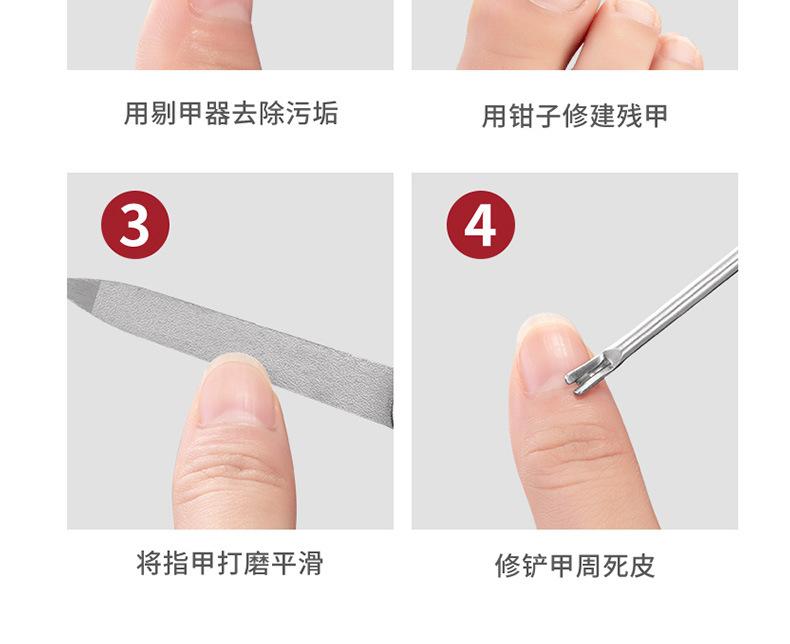 用剔甲器去除污垢

用钳子修建残甲

3

将指甲打磨平滑

4

修铲甲周死皮