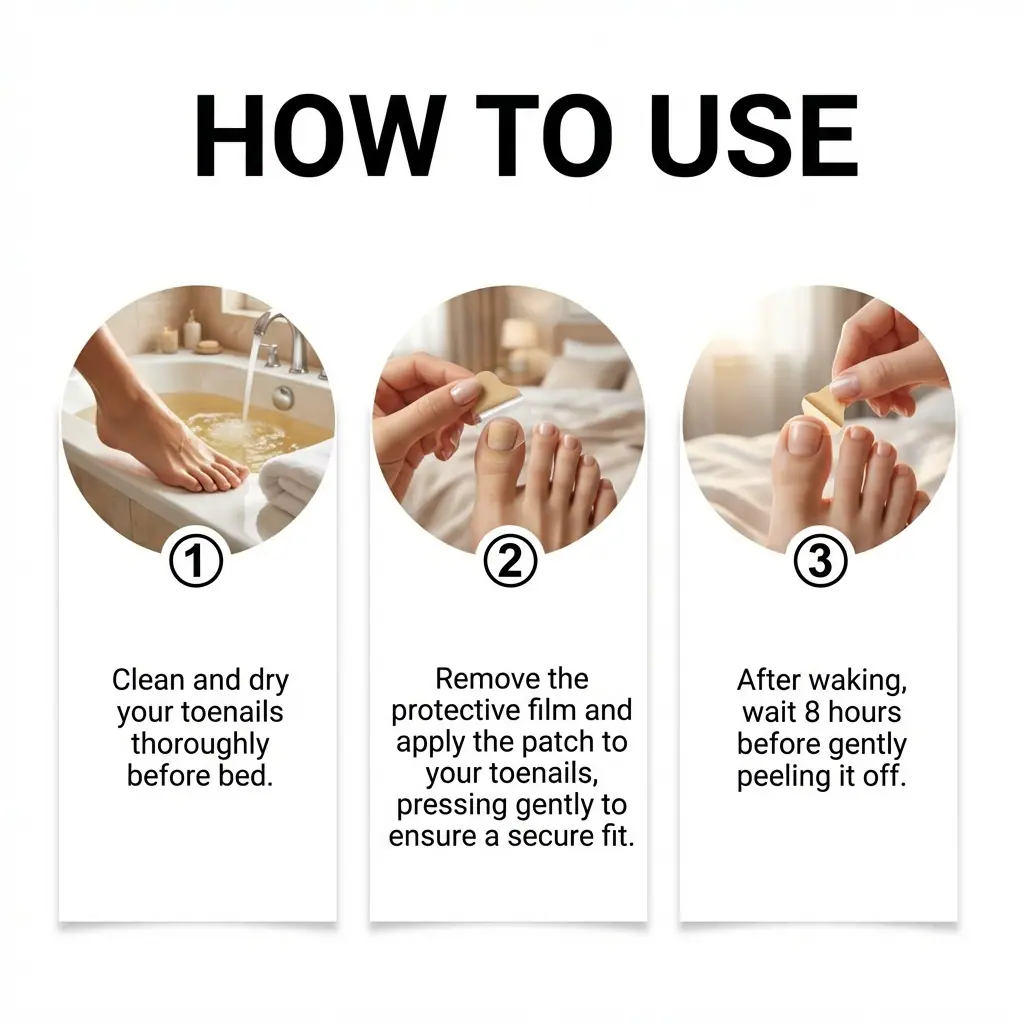 HOW TO USE

①

Clean and dry your toenails thoroughly before bed.

②

Remove the protective film and apply the patch to your toenails, pressing gently to ensure a secure fit.

③

After waking, wait 8 hours before gently peeling it off.