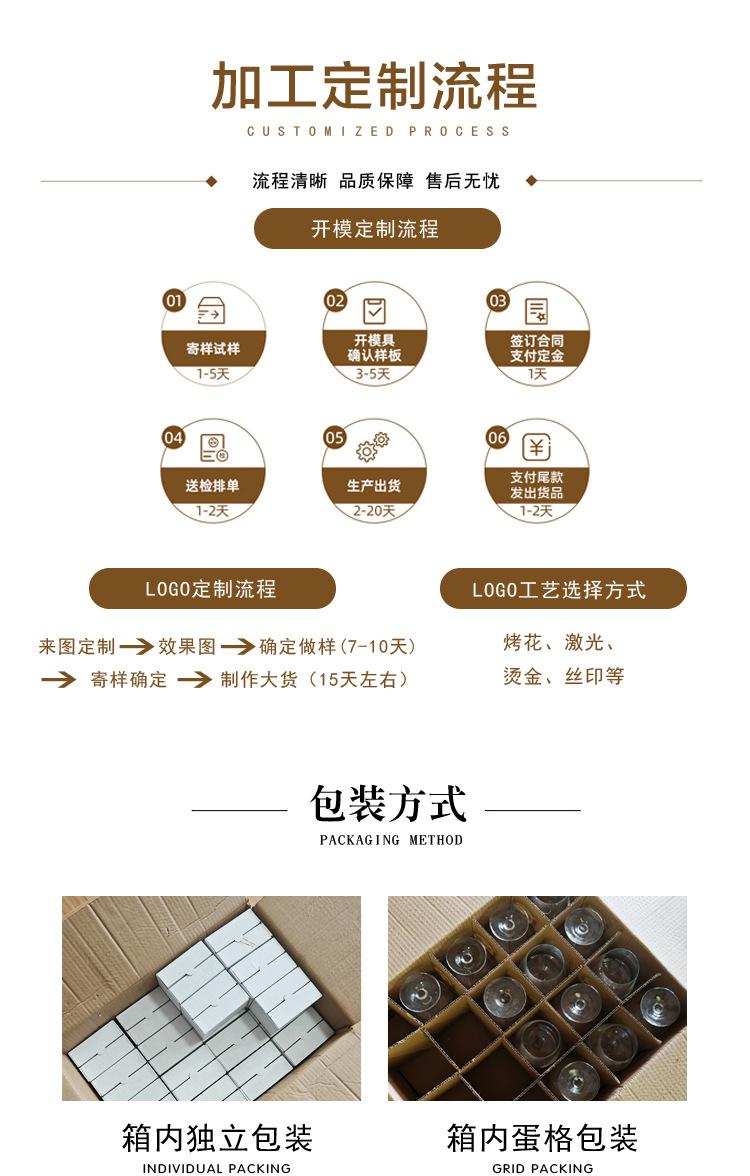 加工定制流程

CUSTOMIZED PROCESS

流程清晰 品质保障 售后无忧

开模定制流程

01
寄样试样
1-5天

02
开模具
确认样板
3-5天

03
签订合同
支付定金
1天

04
送检排单
1-2天

05
生产出货
2-20天

06
支付尾款
发出货品
1-2天

LOGO定制流程

来图定制 → 效果图 → 确定做样(7-10天)
→ 寄样确定 → 制作大货(15天左右)

LOGO工艺选择方式

烤花、激光、
烫金、丝印等

包装方式

PACKAGING METHOD

箱内独立包装
INDIVIDUAL PACKING

箱内蛋格包装
GRID PACKING