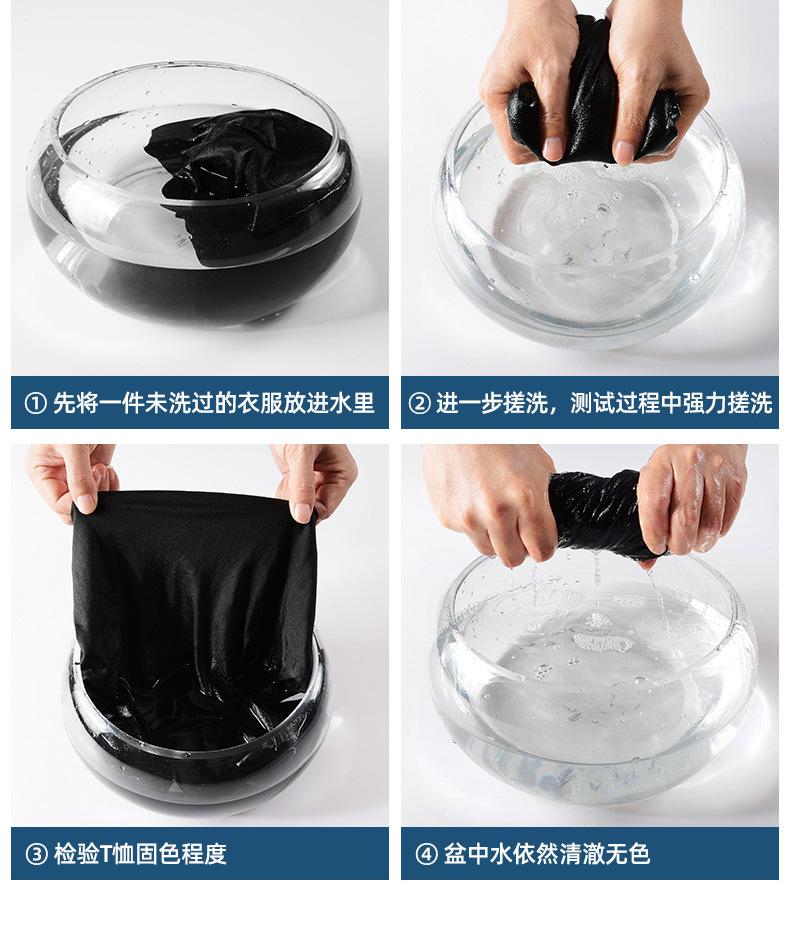 ① 先将一件未洗过的衣服放进水里

② 进一步搓洗，测试过程中强力搓洗

③ 检验T恤固色程度

④ 盆中水依然清澈无色