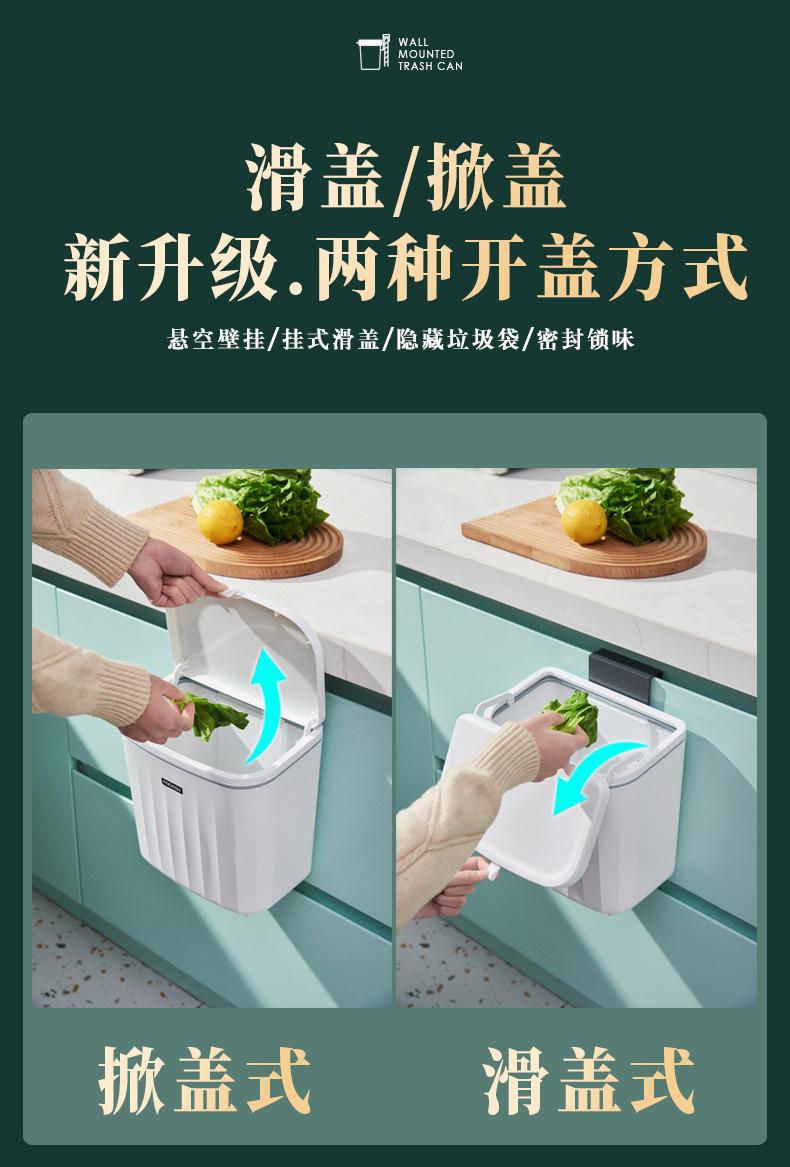 WALL
MOUNTED
TRASH CAN

滑盖/掀盖
新升级.两种开盖方式

悬空壁挂/挂式滑盖/隐藏垃圾袋/密封锁味

掀盖式

滑盖式