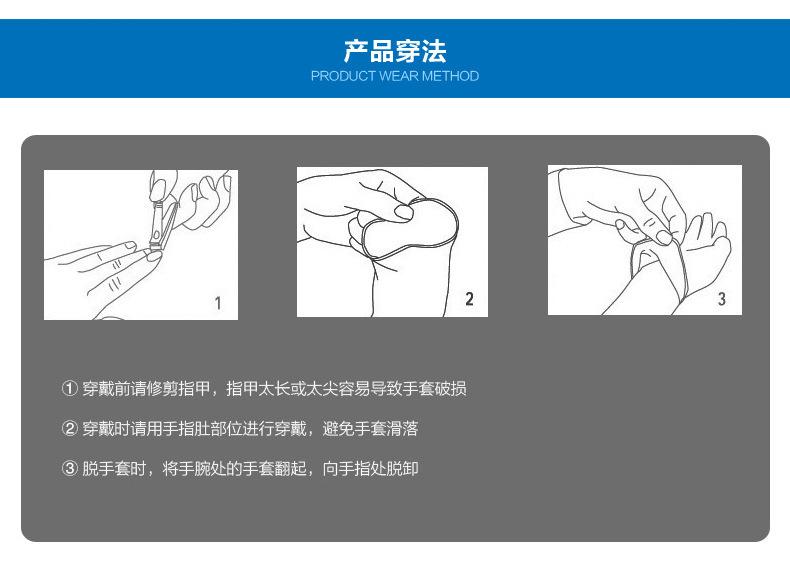 产品穿法
PRODUCT WEAR METHOD

1

2

3

① 穿戴前请修剪指甲，指甲太长或太尖容易导致手套破损

② 穿戴时请用手指肚部位进行穿戴，避免手套滑落

③ 脱手套时，将手腕处的手套翻起，向手指处脱卸