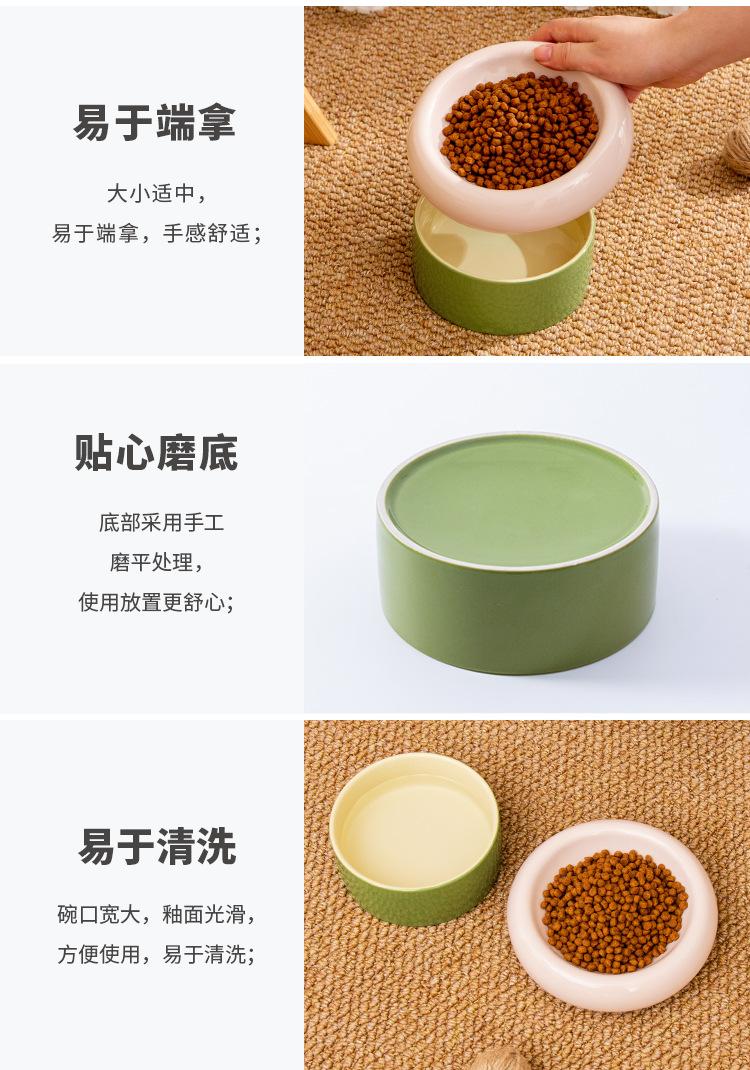 易于端拿

大小适中，
易于端拿，手感舒适；

贴心磨底

底部采用手工
磨平处理，
使用放置更舒心；

易于清洗

碗口宽大，釉面光滑，
方便使用，易于清洗；