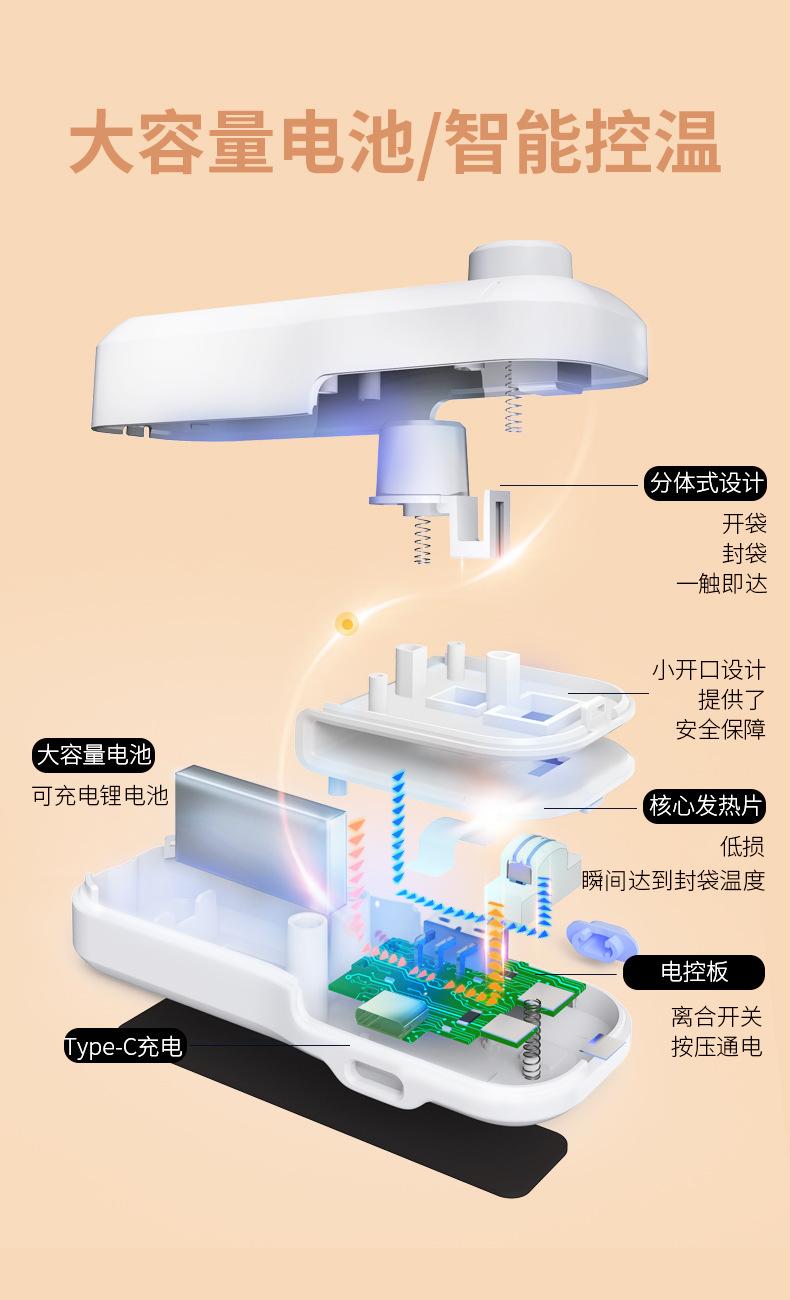 大容量电池/智能控温

分体式设计
开袋
封袋
一触即达

小开口设计
提供了
安全保障

大容量电池
可充电锂电池

核心发热片
低损
瞬间达到封袋温度

电控板
离合开关
按压通电

Type-C充电